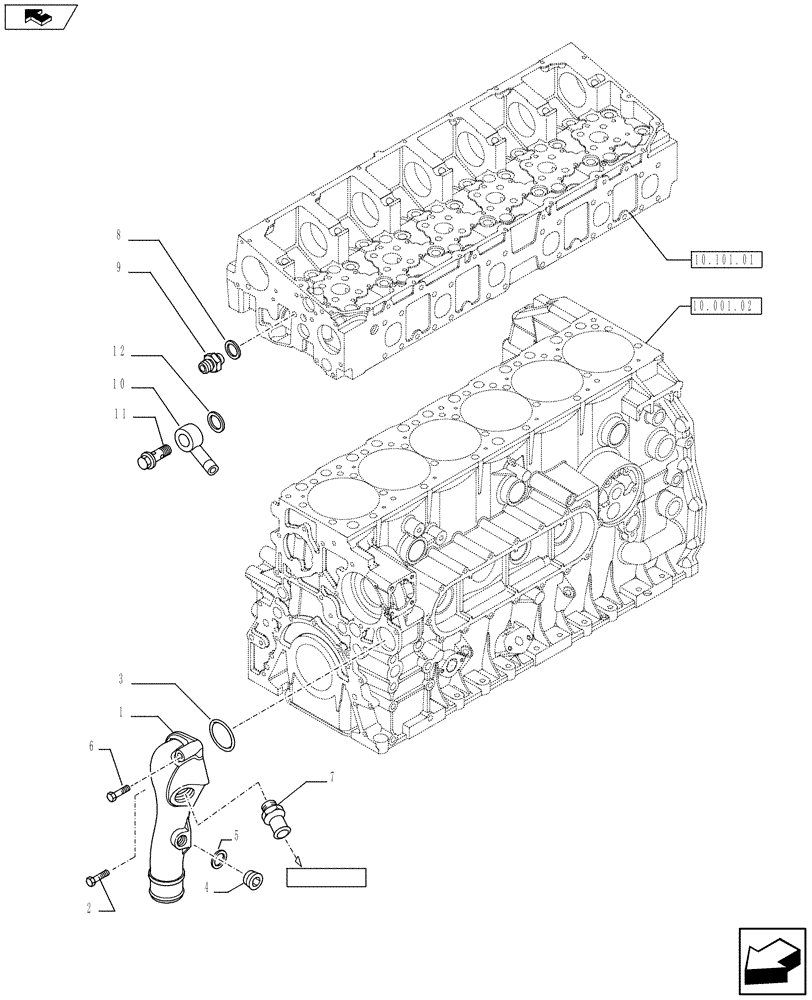 8
9
12
10
11
10.101.01
10.001.02
3
1
6
7
5
4
2