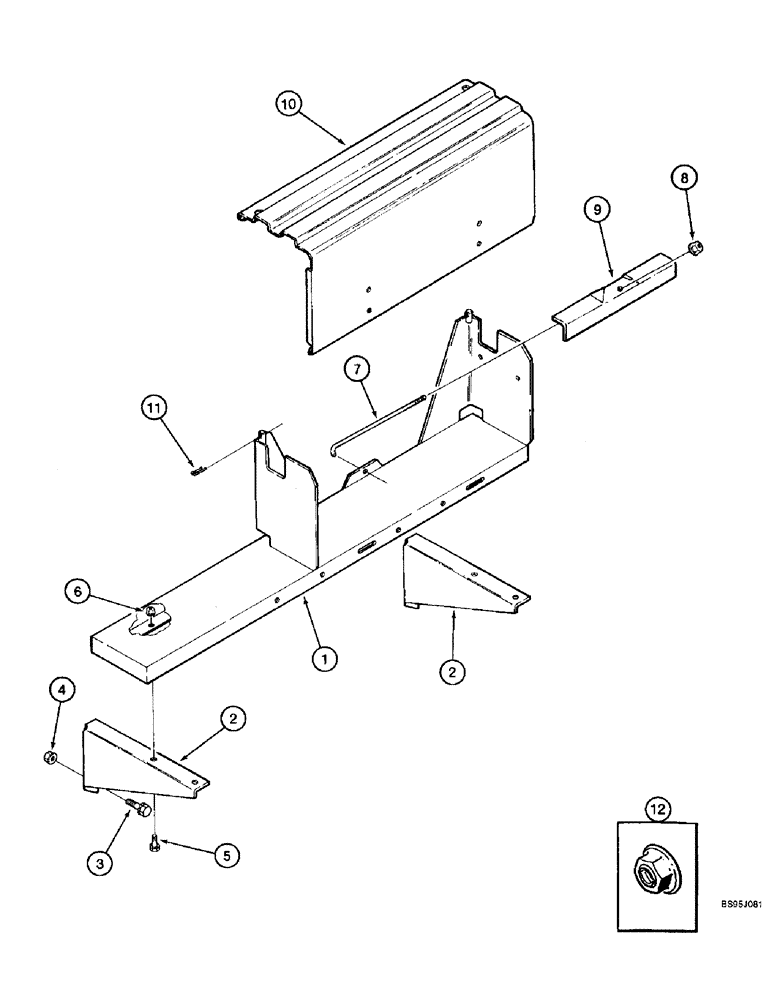 10
8
9
7
11
6
1
2
4
2
3
5
12
BS95J081