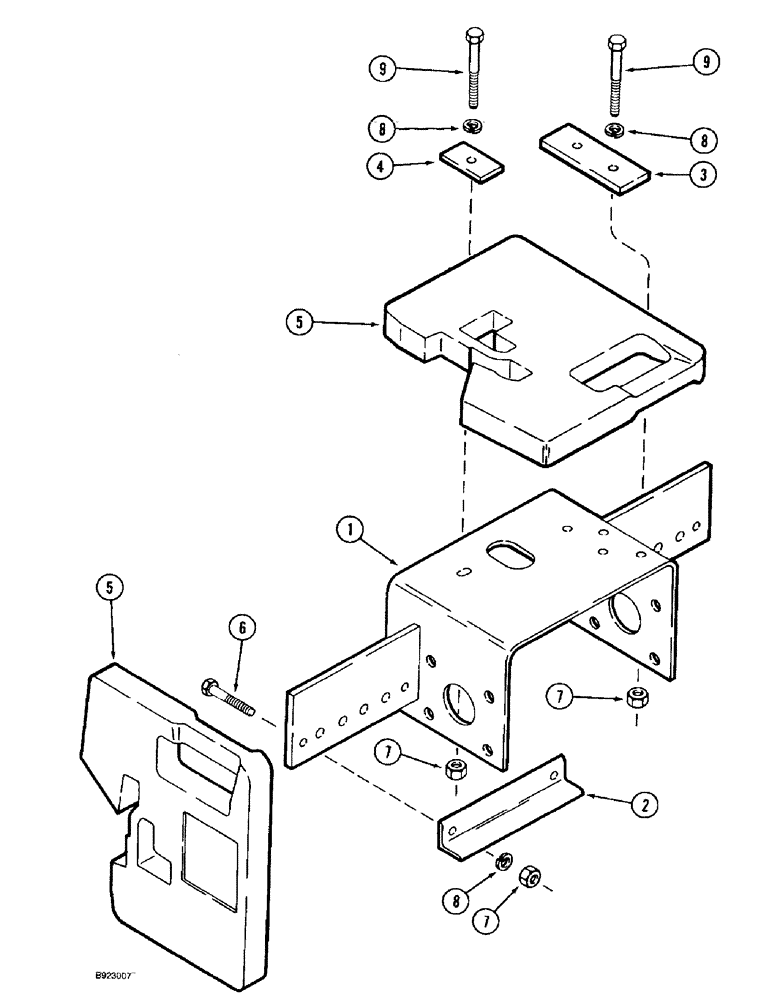 9
9
8
8
4
3
5
1
5
6
7
7
2
8
7
B923007