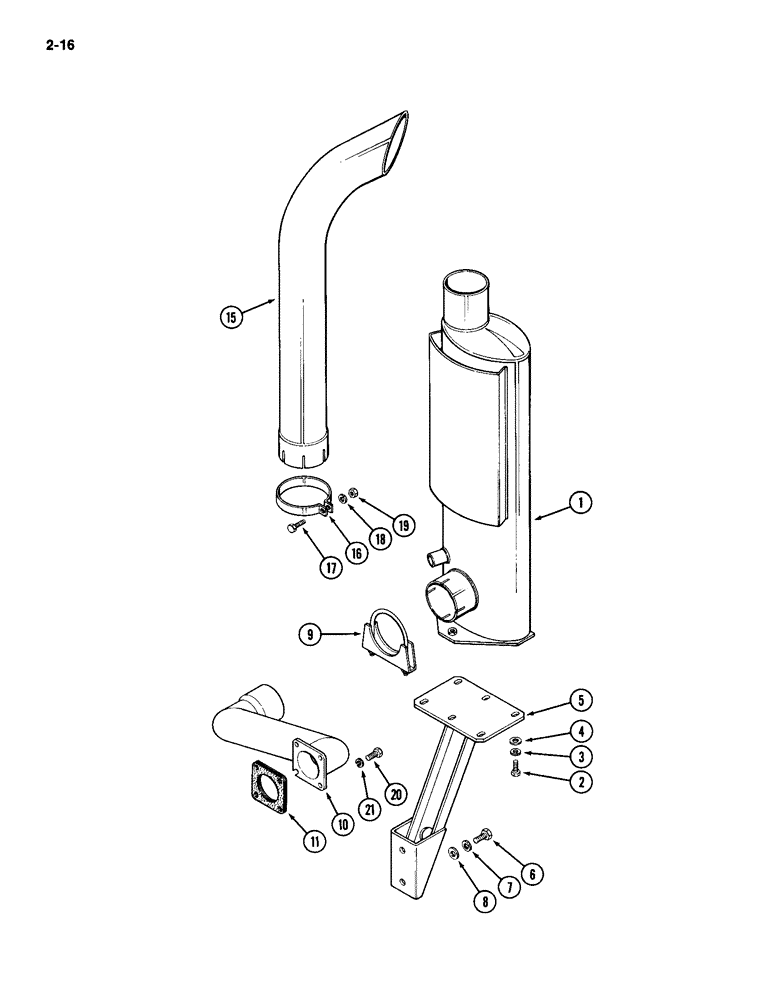 2-16

15
19
18
16
17
1
9
5
4
3
2
20
21
10
11
6
7
8