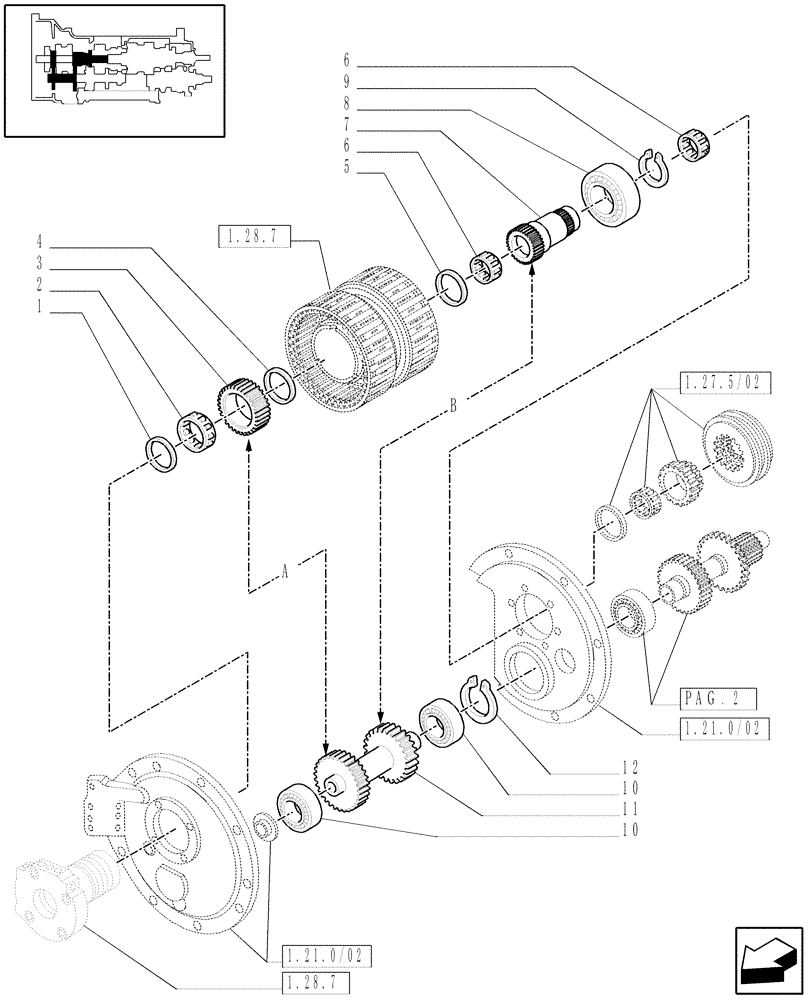 6
9
8
7
6
5
1.28.7
4
3
2
1
B
1.27.5/02
A
PAG. 2
1.21.0/02
12
10
11
10
1.21.0/02
1.28.7