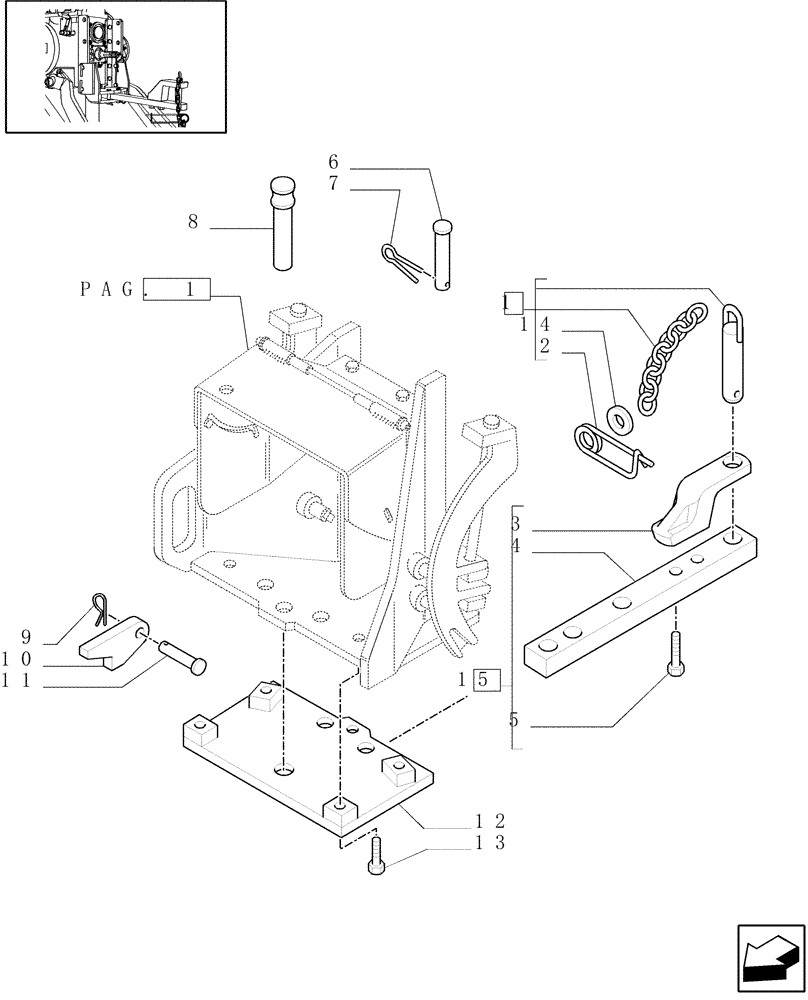 6
7
8
PAG. 1
1
14
2
3
4
9
10
11
15
5
12
13