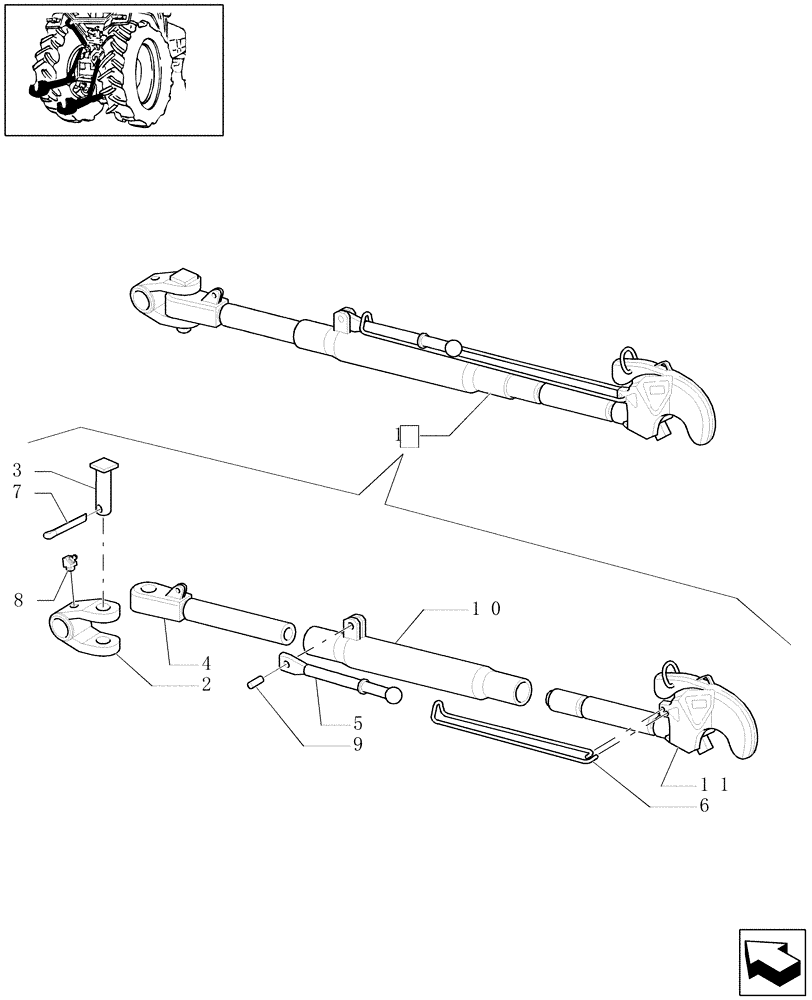 1
3
7
8
4
2
10
5
9
11
6