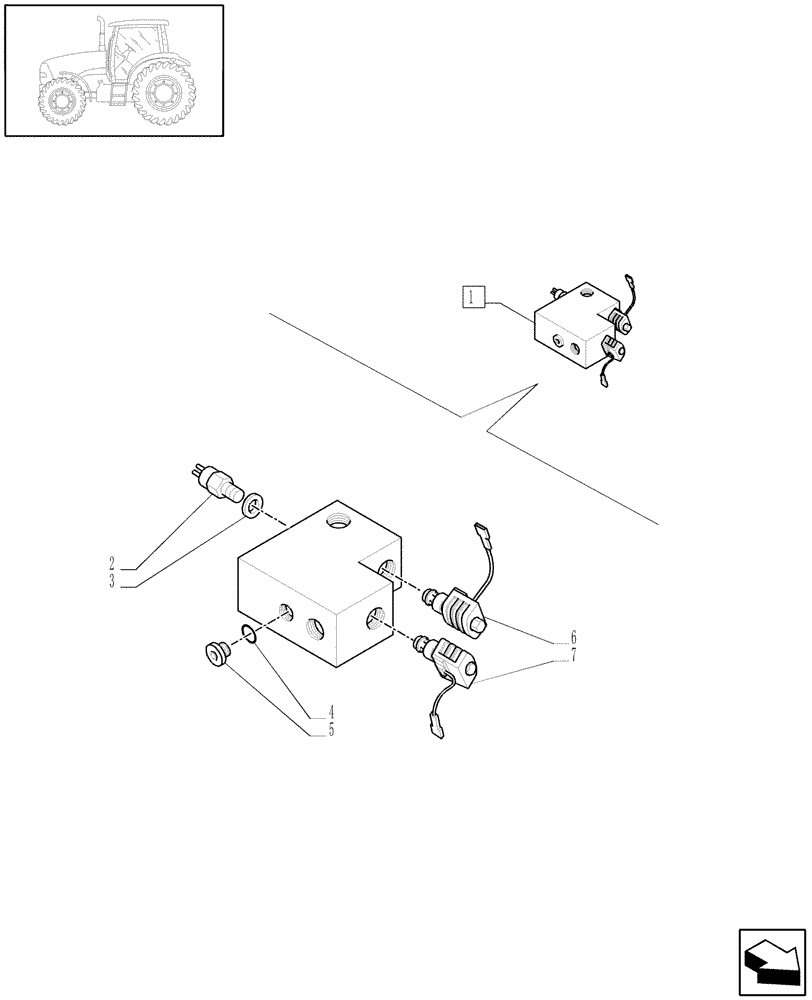 1
2
3
4
5
6
7