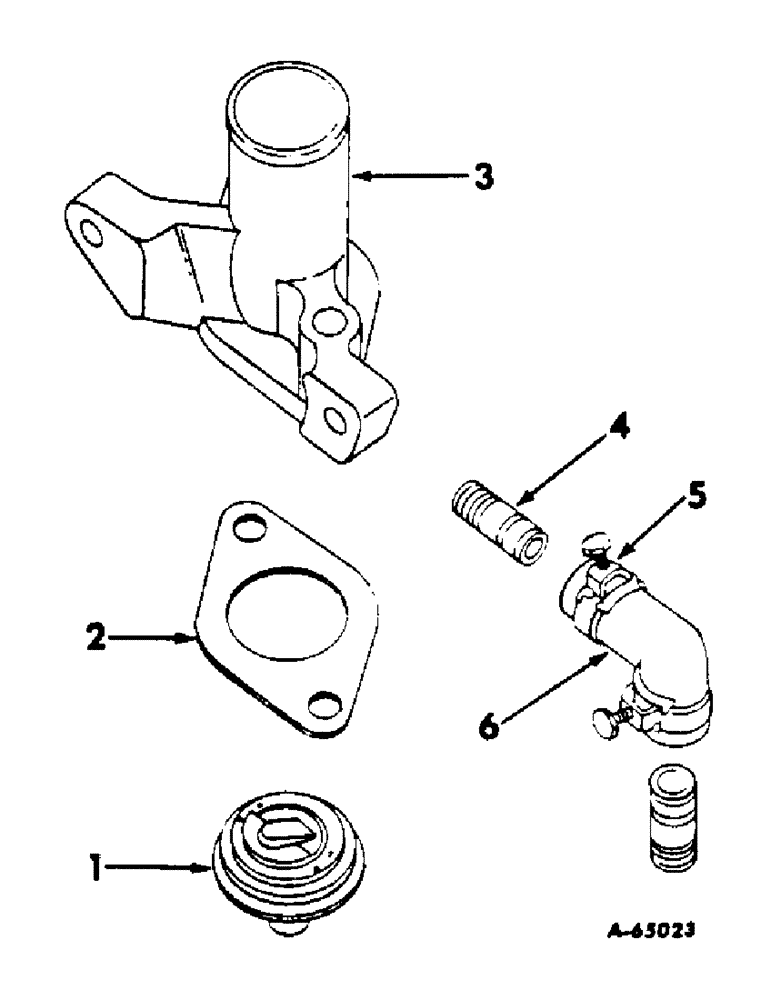 3
4
5
2
6
1
A-65023