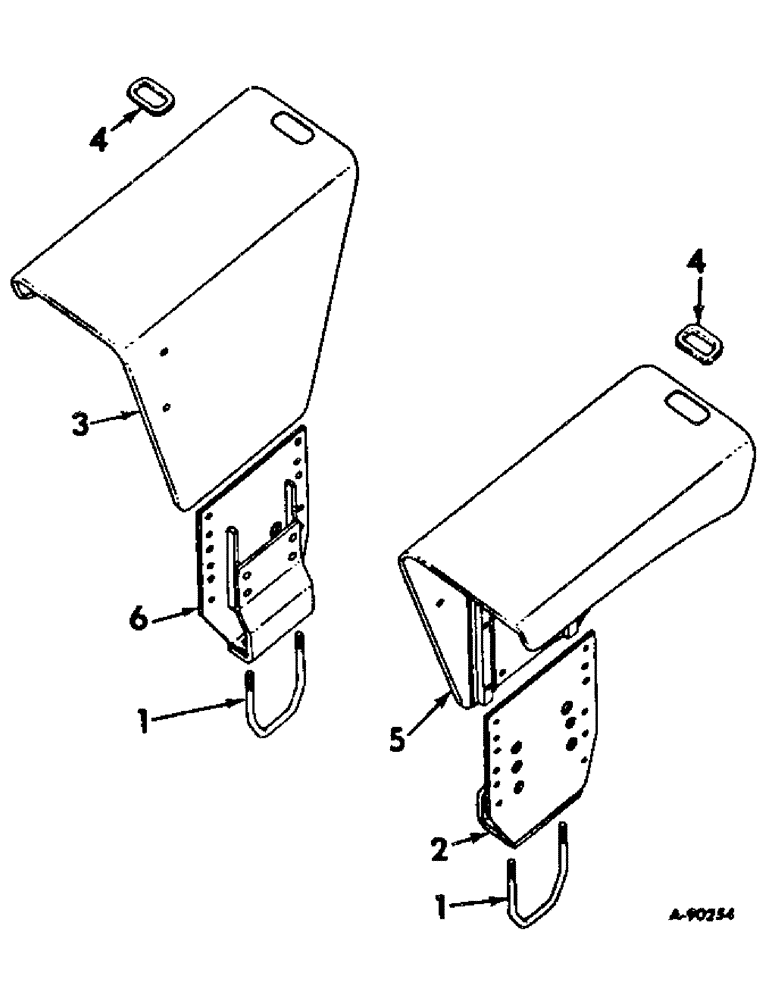 4
3
6
1
4
5
2
1
A-90254