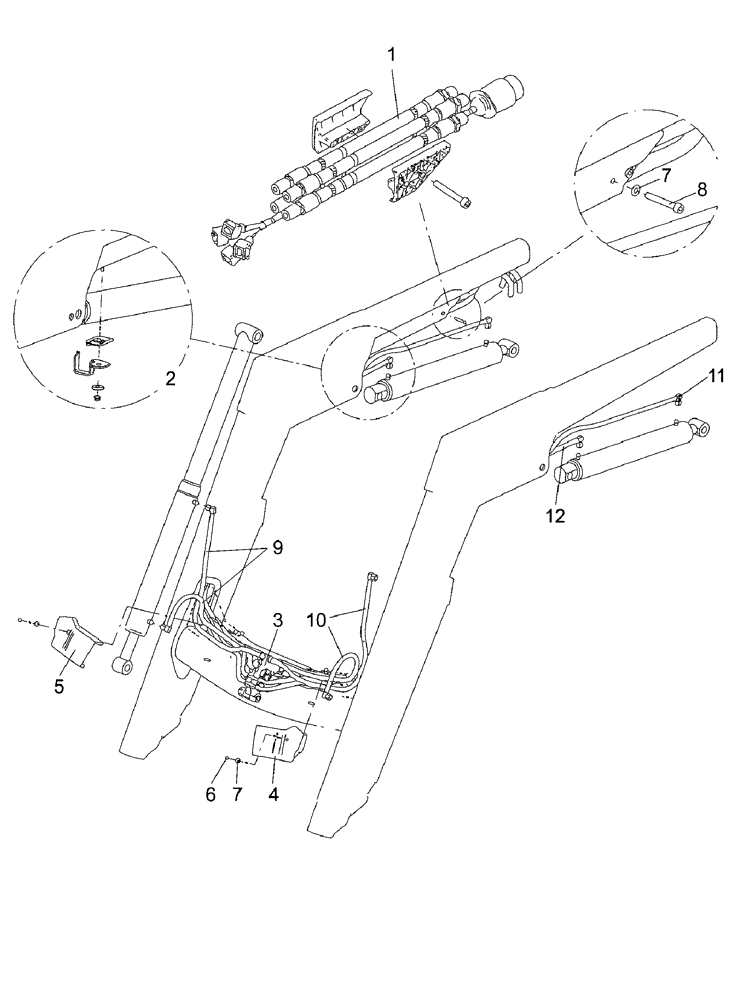 1
7
8
2
11
12
9
3
10
5
6
7
4