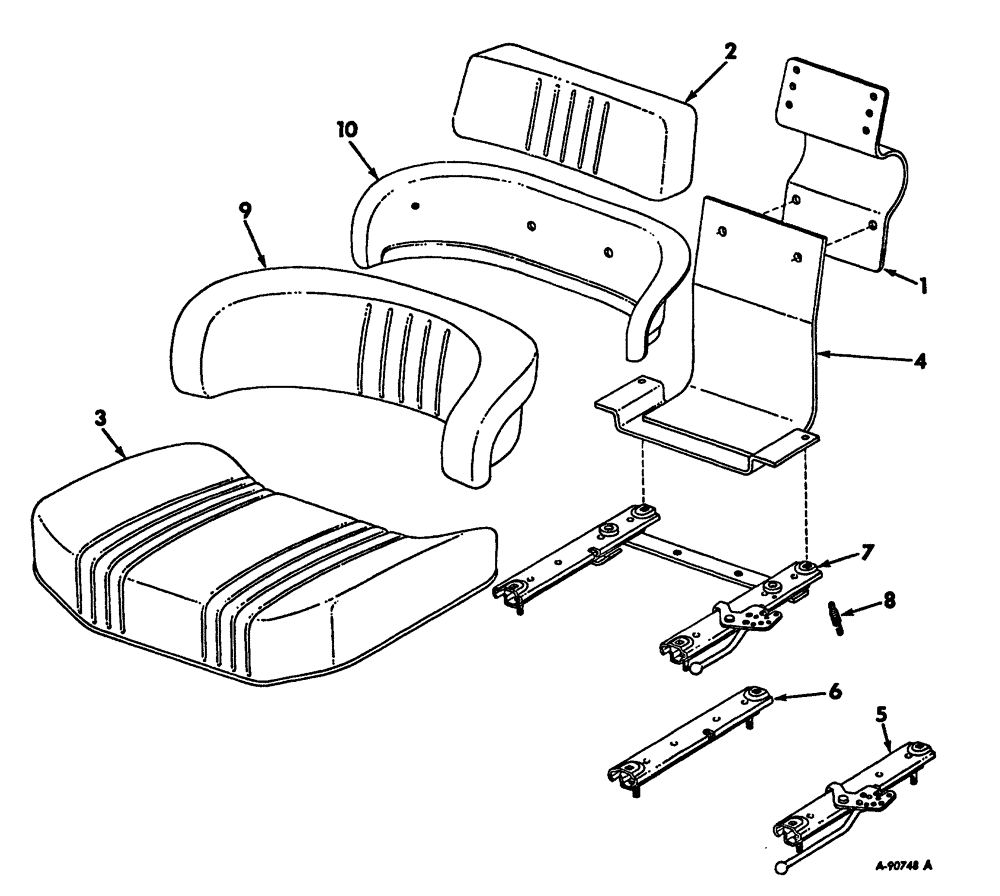 2
10
9
1
4
3
7
8
6
5
A-90748 A