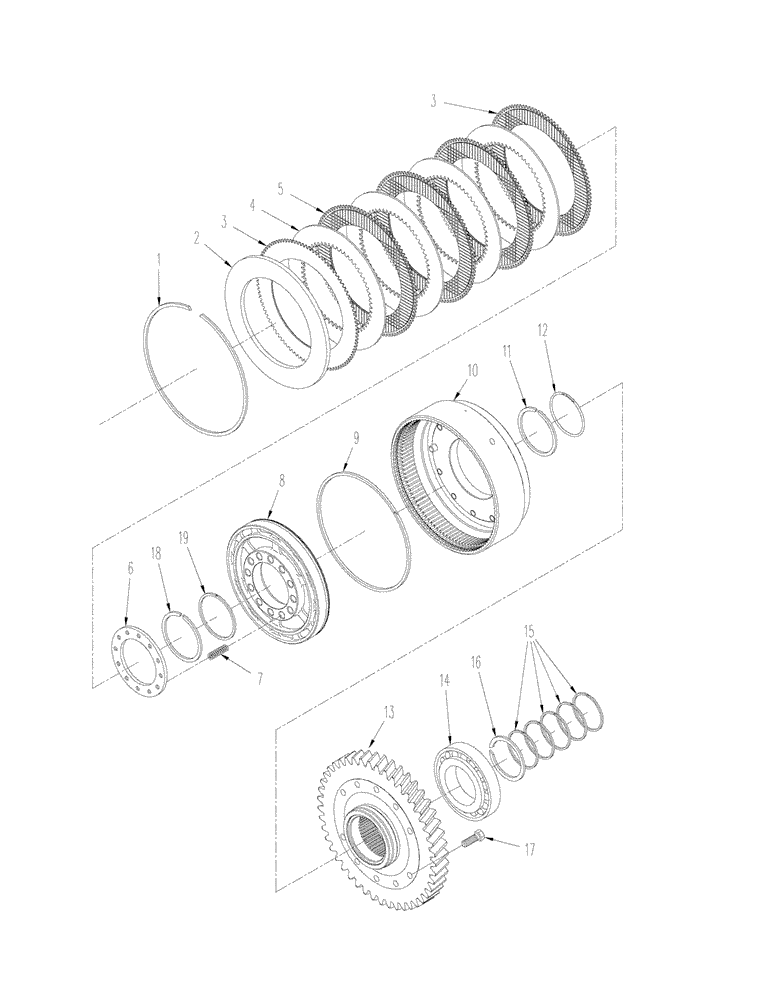 3
5
4
3
2
1
12
11
10
9
8
19
18
6
7
15
16
14
13
17