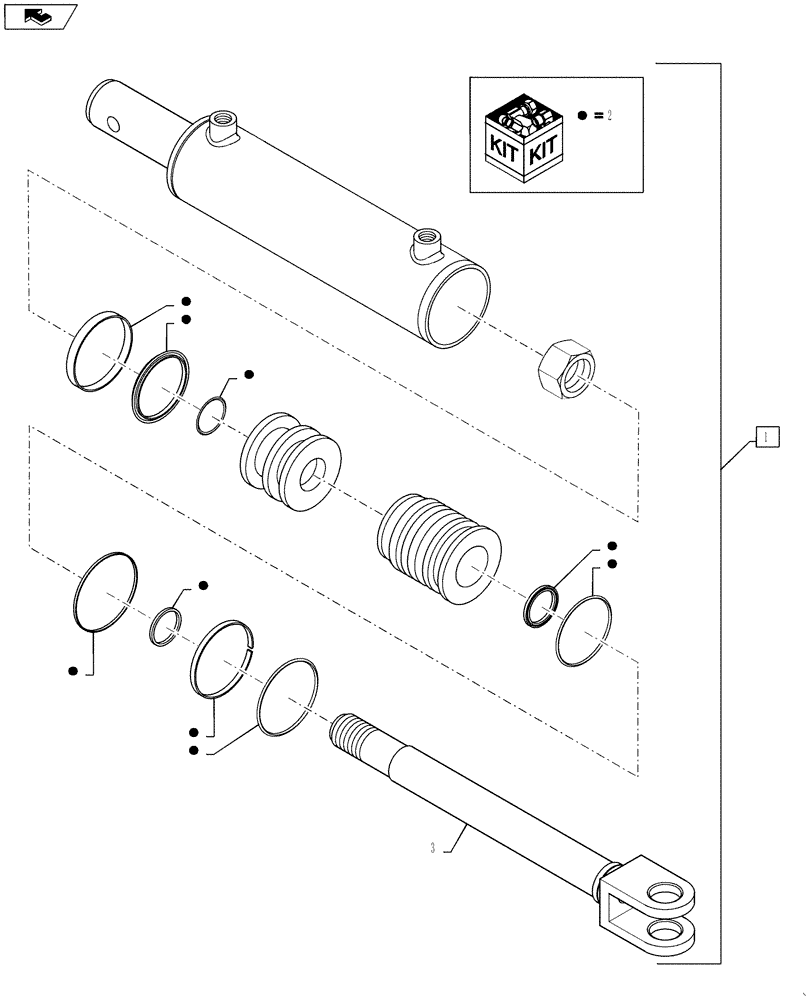 KIT KIT
● = 2
1
3