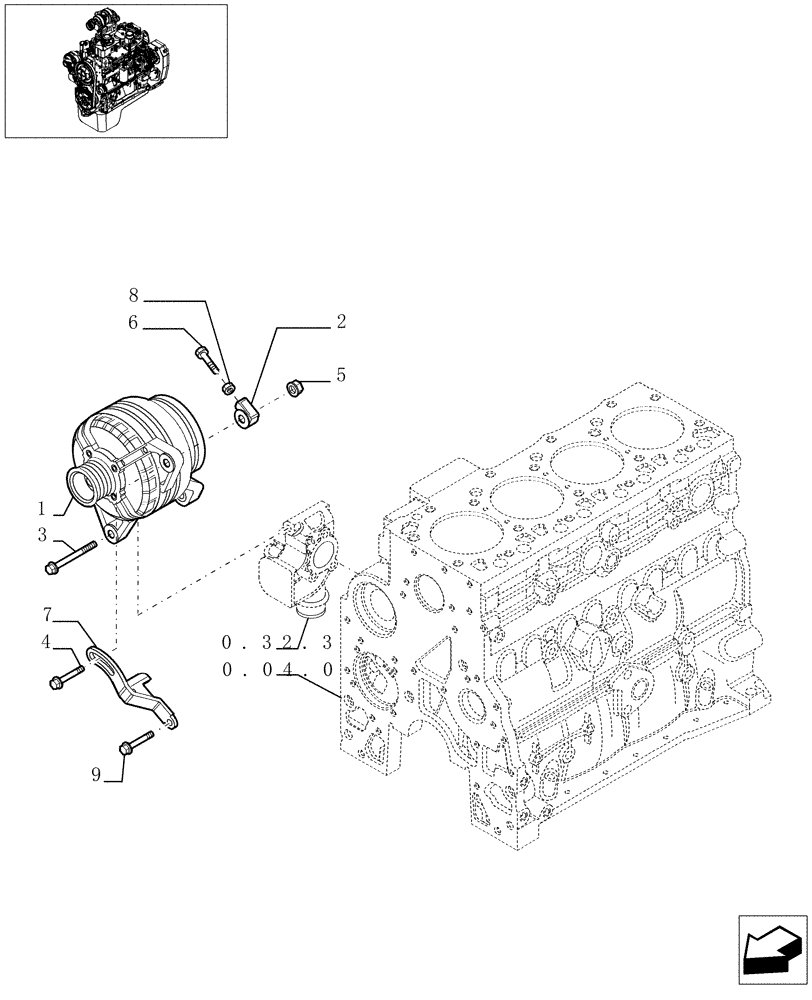 8
6
2
5
1
3
7
4
9
0.32.3
0.04.0