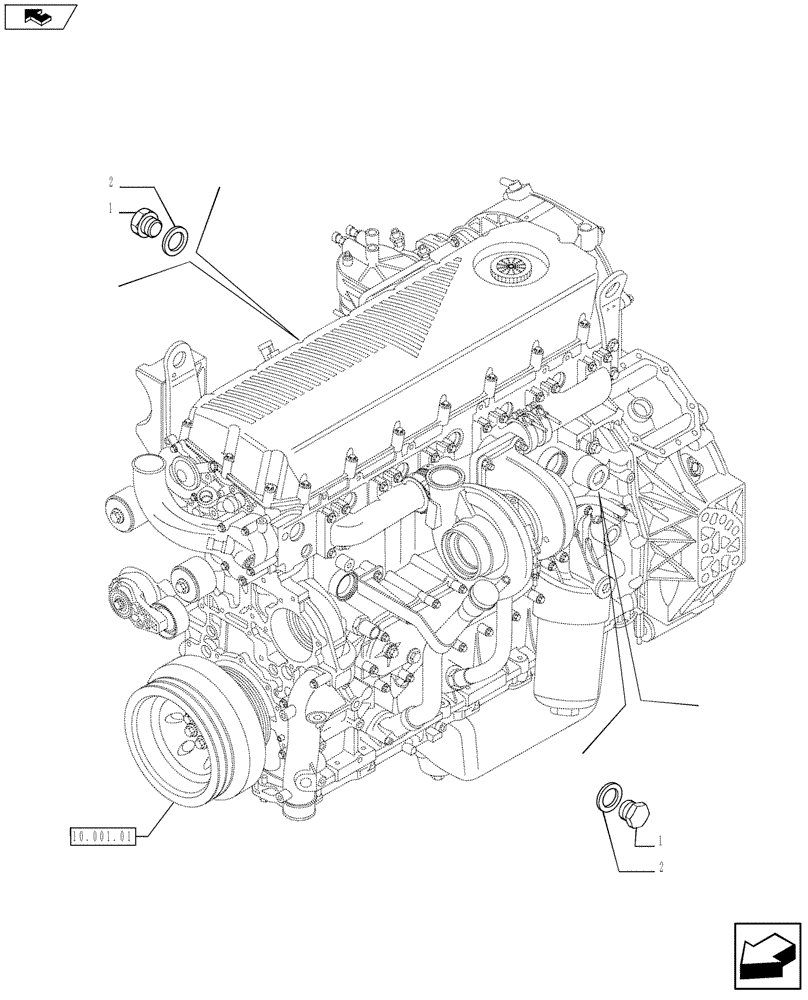 2
1
10.001.01
1
2