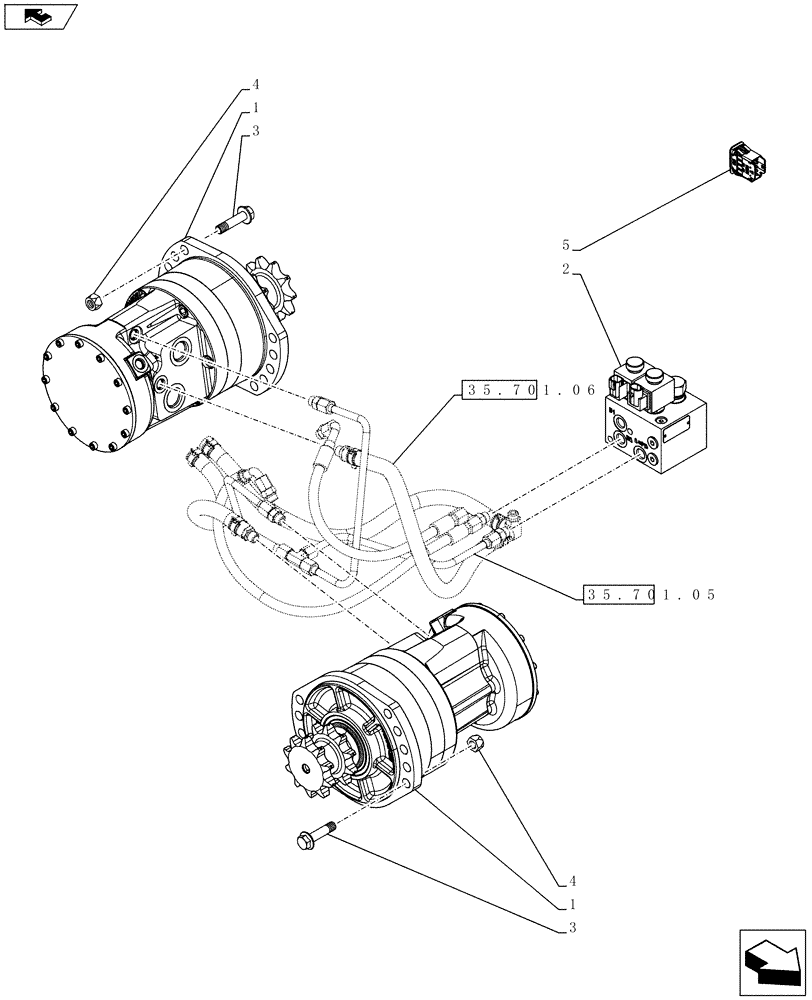 4
1
3
5
2
35.701.06
35.701.05
4
1
3