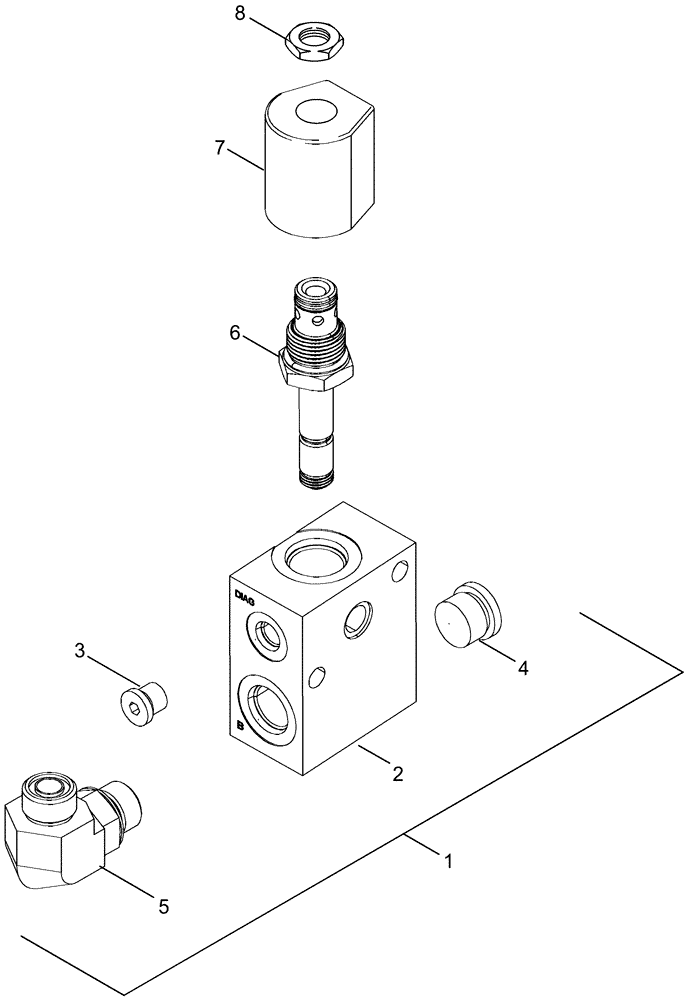 8
7
6
DIAG
B
3
4
2
5
1