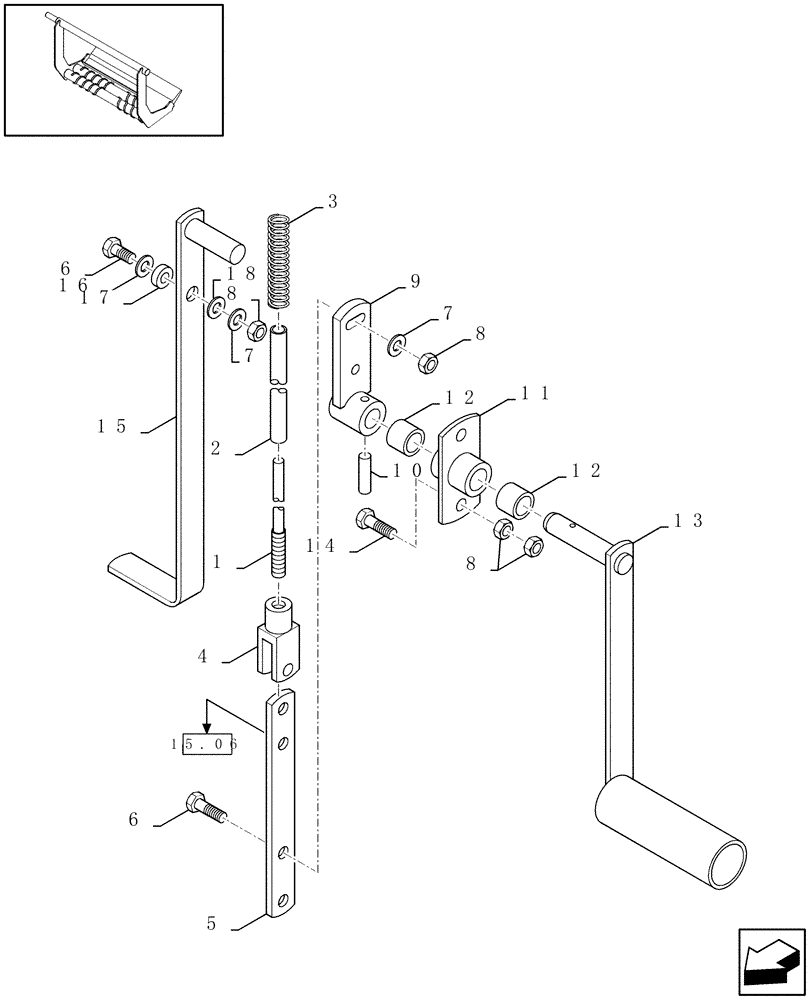 3
6
16
17
18
8
7
9
7
8
15
2
12
11
10
12
13
14
8
1
4
15.06
6
5