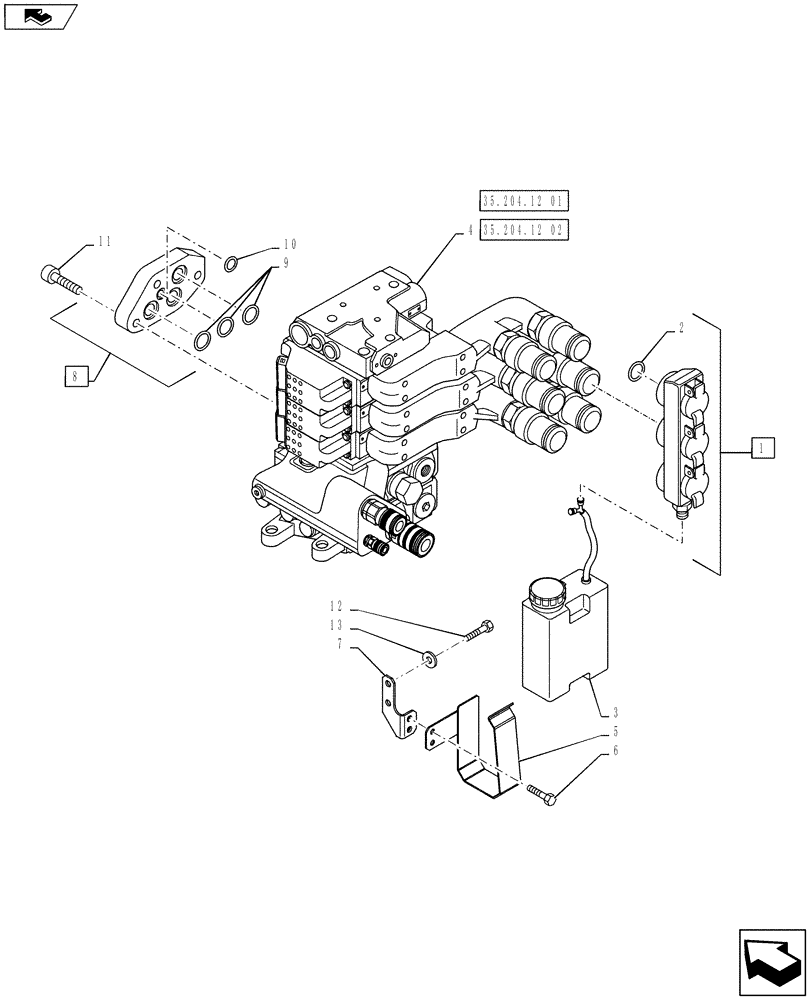 35.204.12 01
35.204.12 02
4
11
10
9
8
2
1
12
13
7
3
5
6