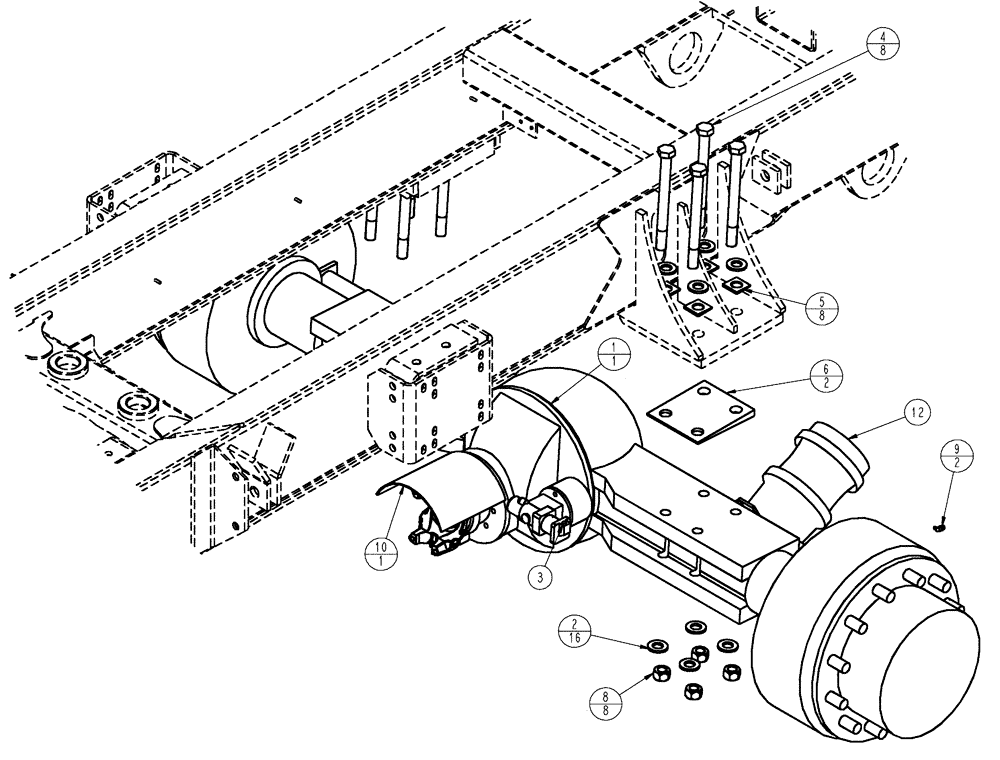 $\frac{4}{8}$

$\frac{5}{8}$

$\frac{1}{1}$

$\frac{6}{2}$

12

$\frac{9}{2}$

$\frac{10}{1}$

3

$\frac{2}{16}$

$\frac{8}{8}$