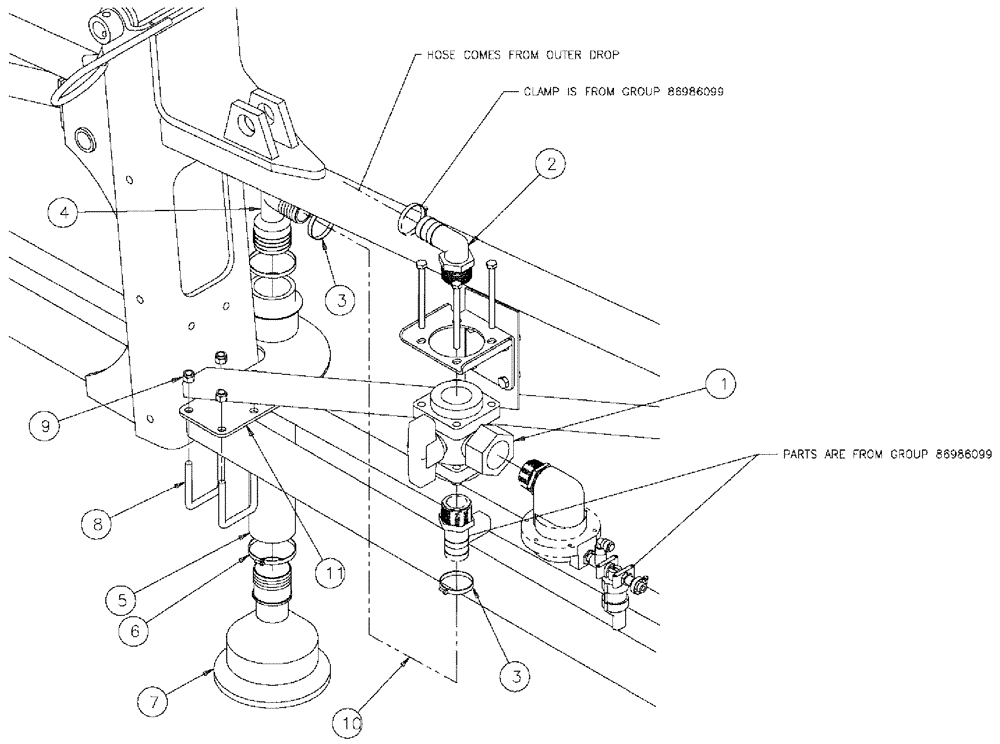 HOSE COMES FROM OUTER DROP

CLAMP IS FROM GROUP 86986099

2

4

3

1

9

PARTS ARE FROM GROUP 86986099

8

11

5

6

3

7

10