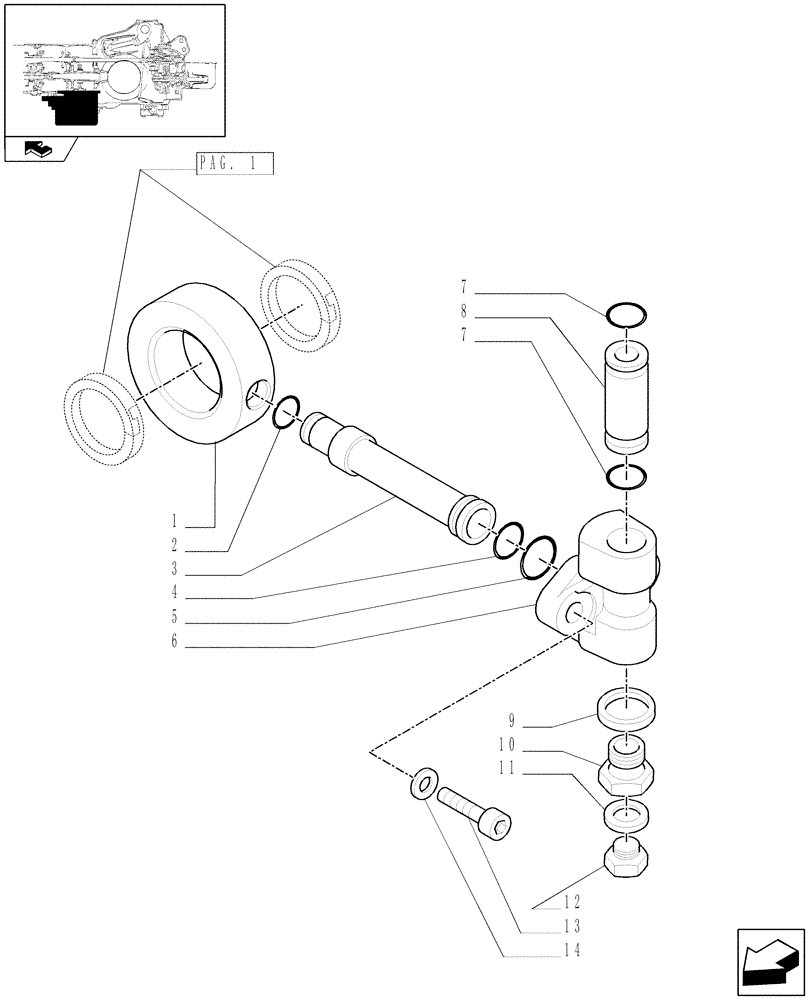 PAG. 1

7
8
7

1
2
3
4
5
6

9
10
11

12
13
14