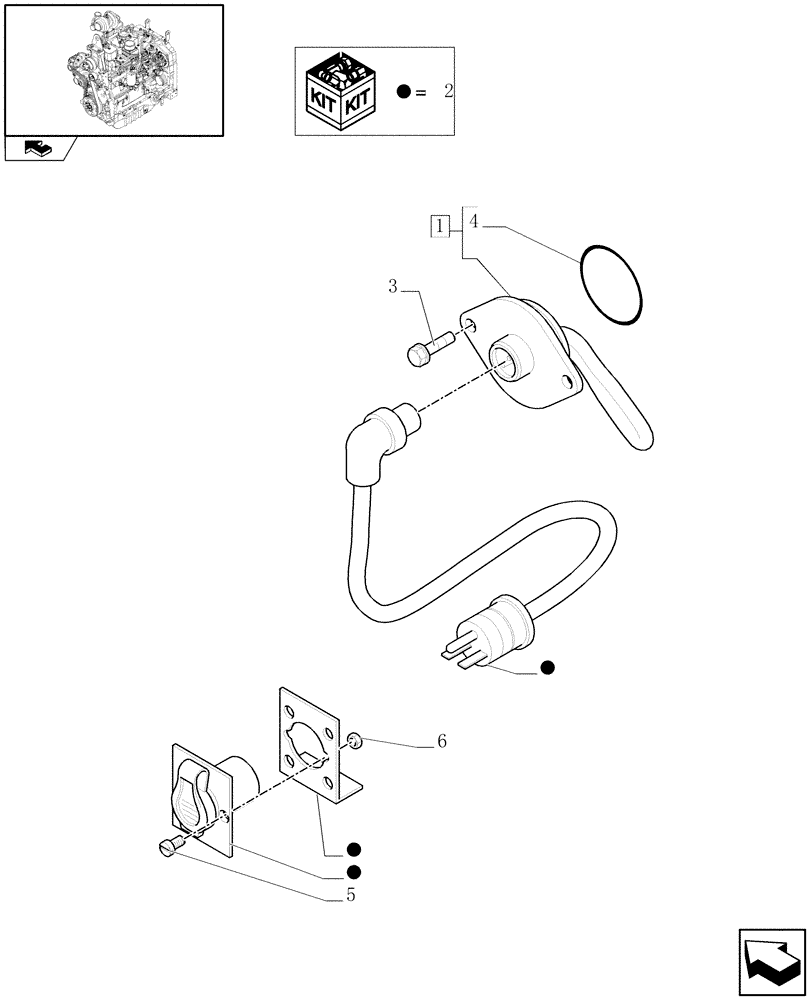 KIT KIT
● = 2

1
4
3
6
5