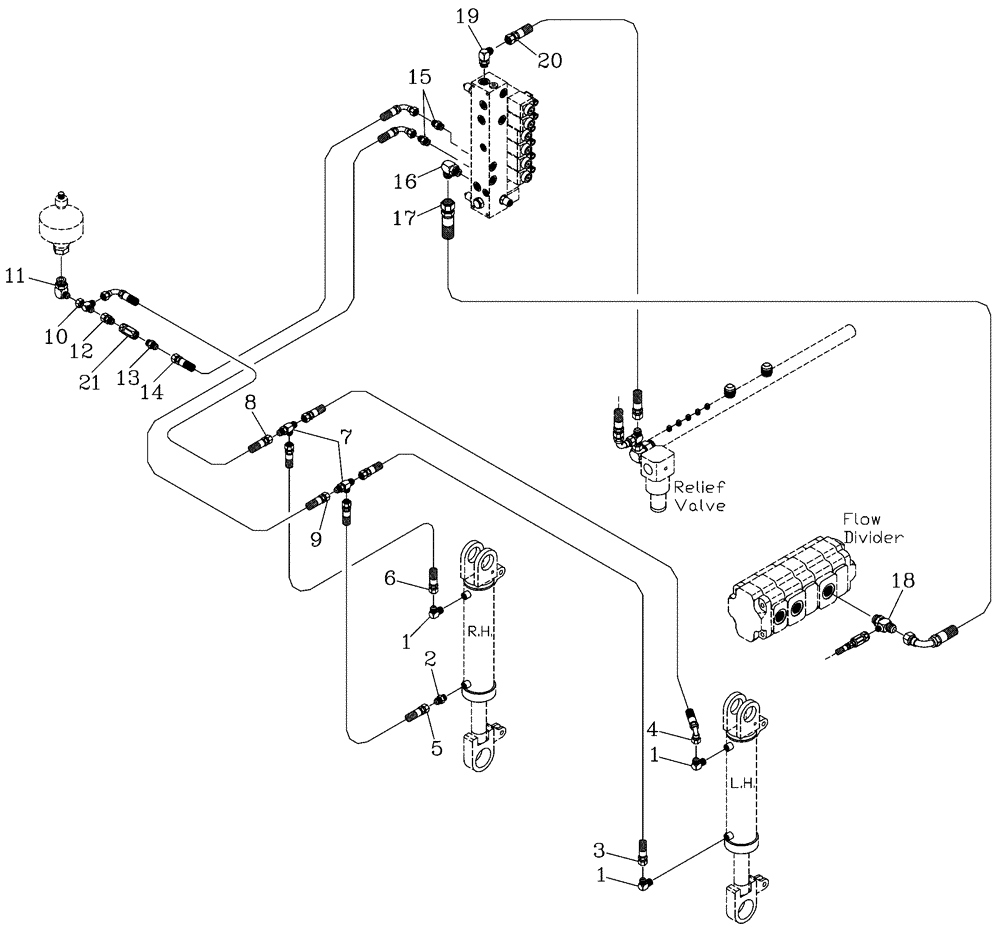 19
20
15
16
17
11
10
12
21
13
14
8
7
9
Relief Valve
Flow Divider
18
6
1
R.H.
2
5
4
1
L.H.
3
1