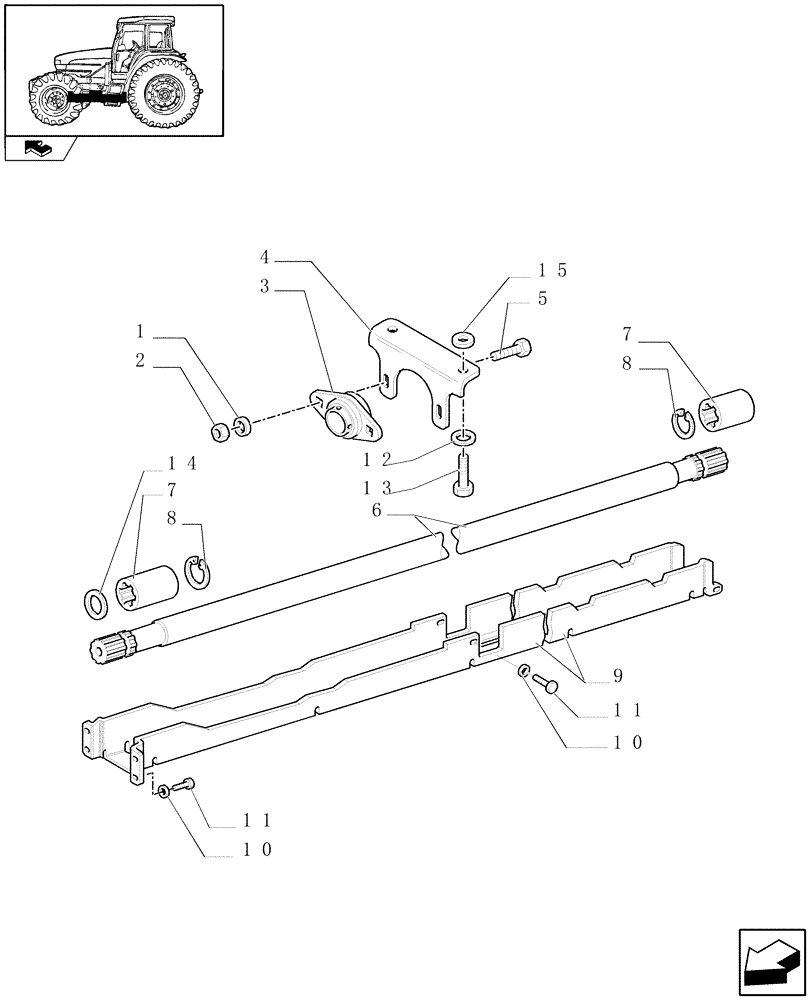 4
3
15
5
1
2
7
8
12
13
14
7
8
6
9
11
10
11
10