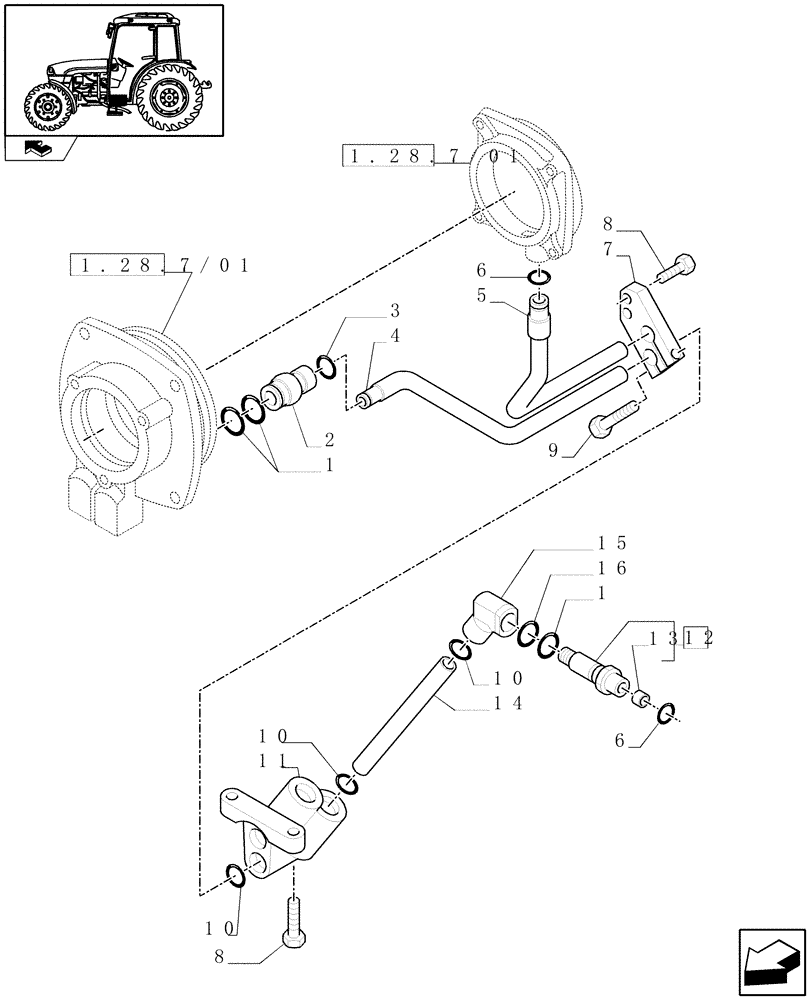 1.28.7/01

1.28.7/01

8
7
6
5
3
4
2
1
9
15
16
1
13
12
10
14
6
10
11
10
8