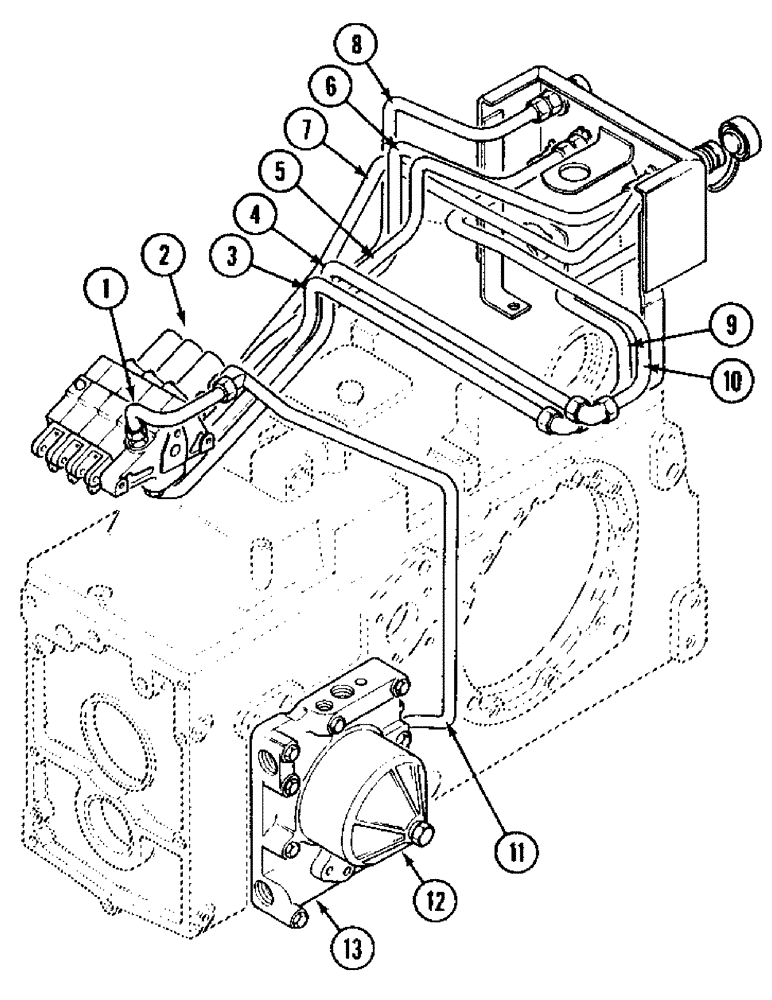 8
6
7
5
4
3
2
1
9
10
11
12
13