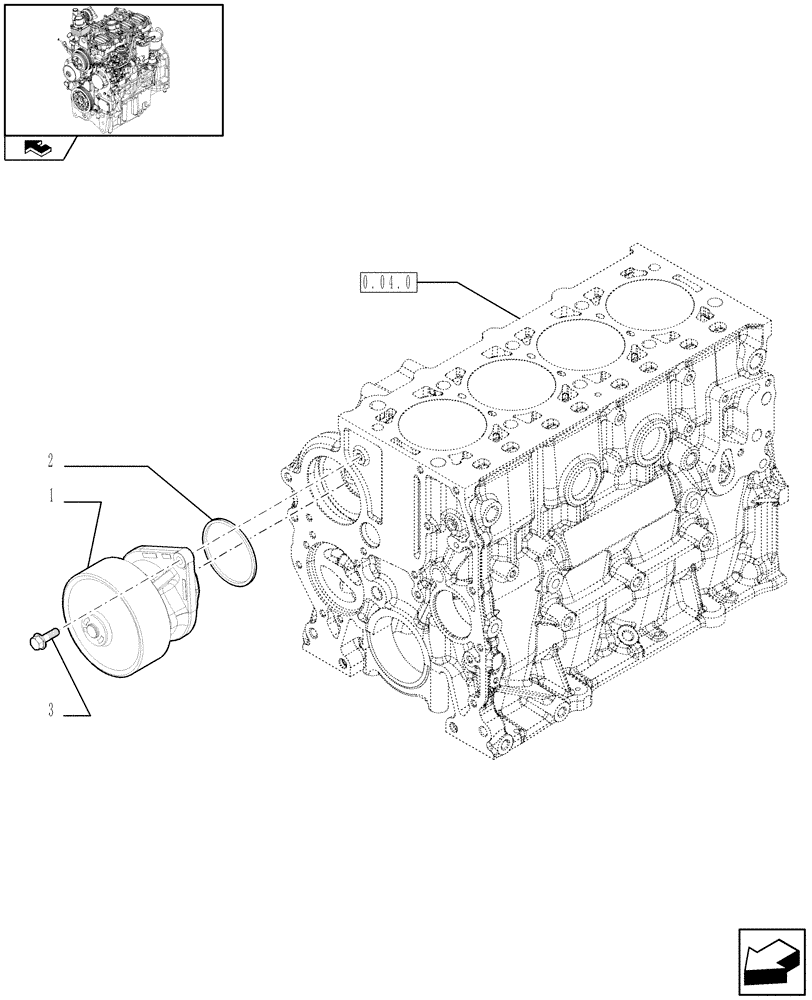 0.04.0
2
1
3