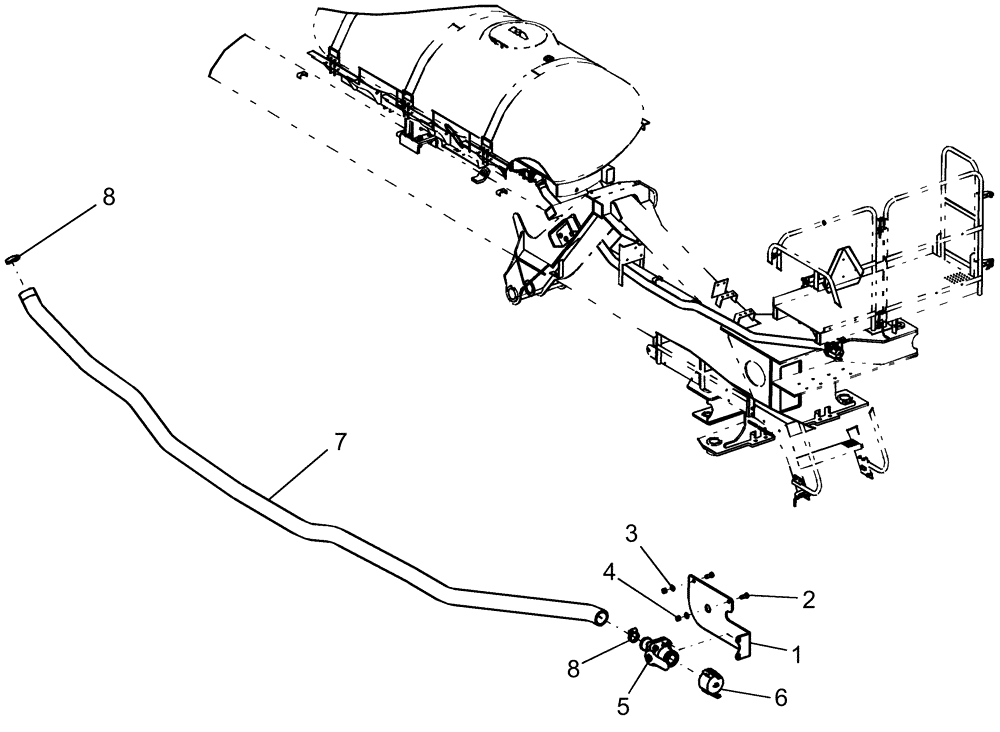 8
7
3
4
2
1
8
5
6