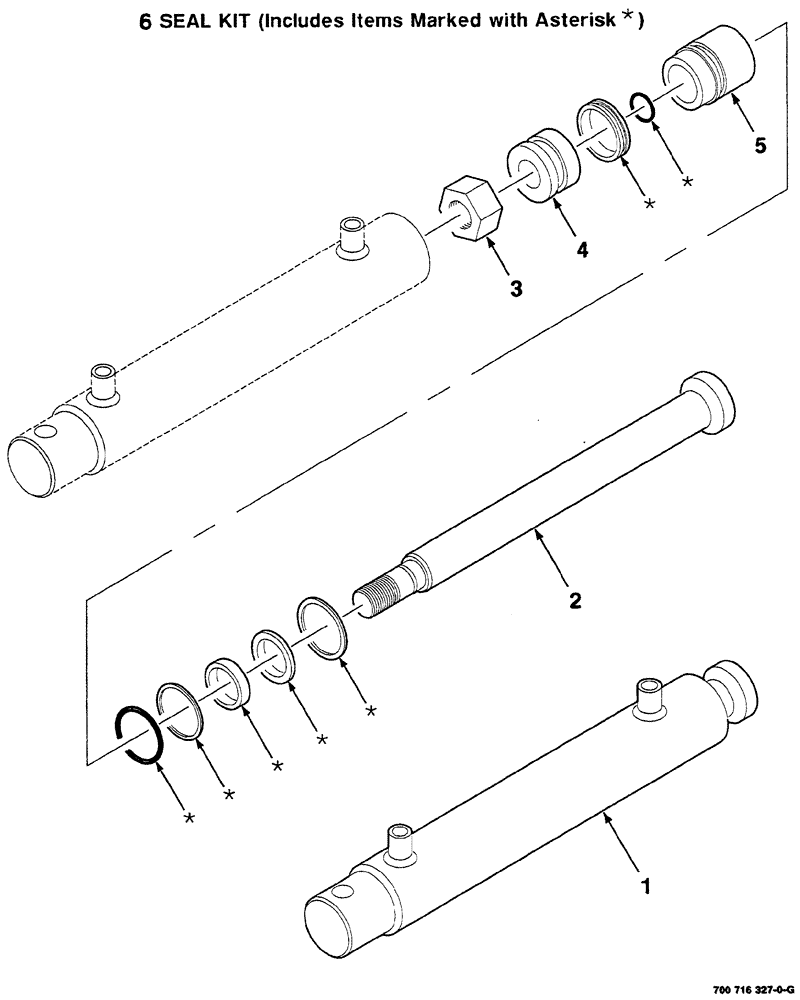 6 SEAL KIT (Includes Items Marked with Asterisk *)

5
*
*
4
3
2
*
*
*
*
*
1

700 716 327-0-G