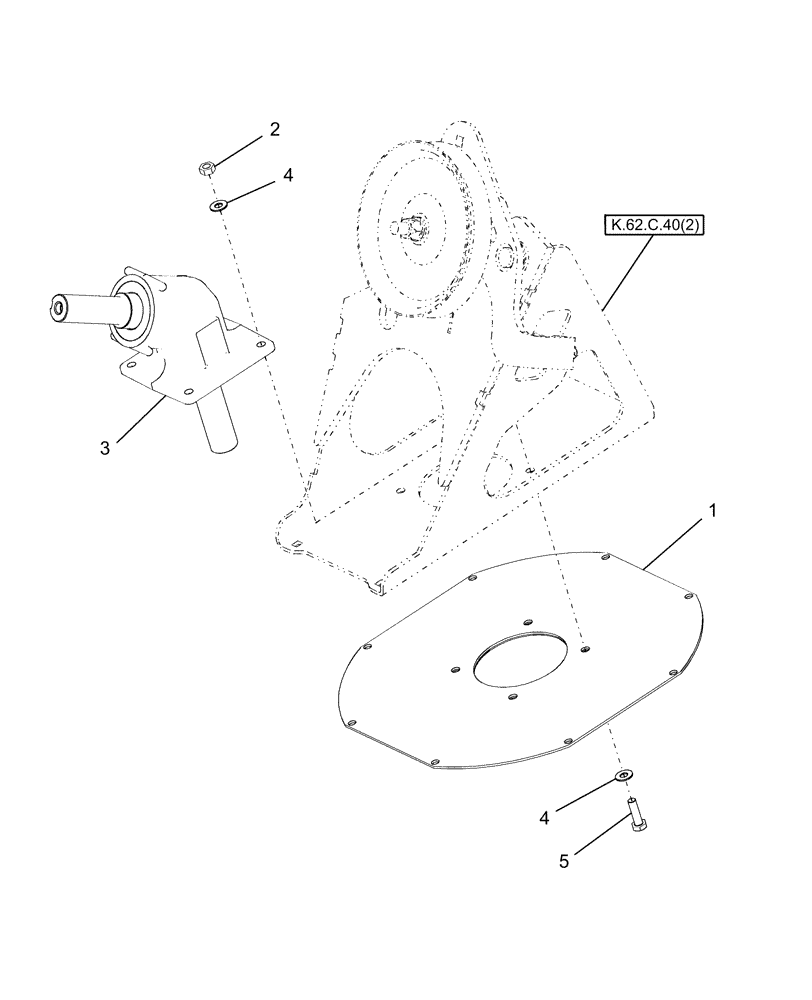 2
4
K.62.C.40(2)
3
1
4
5