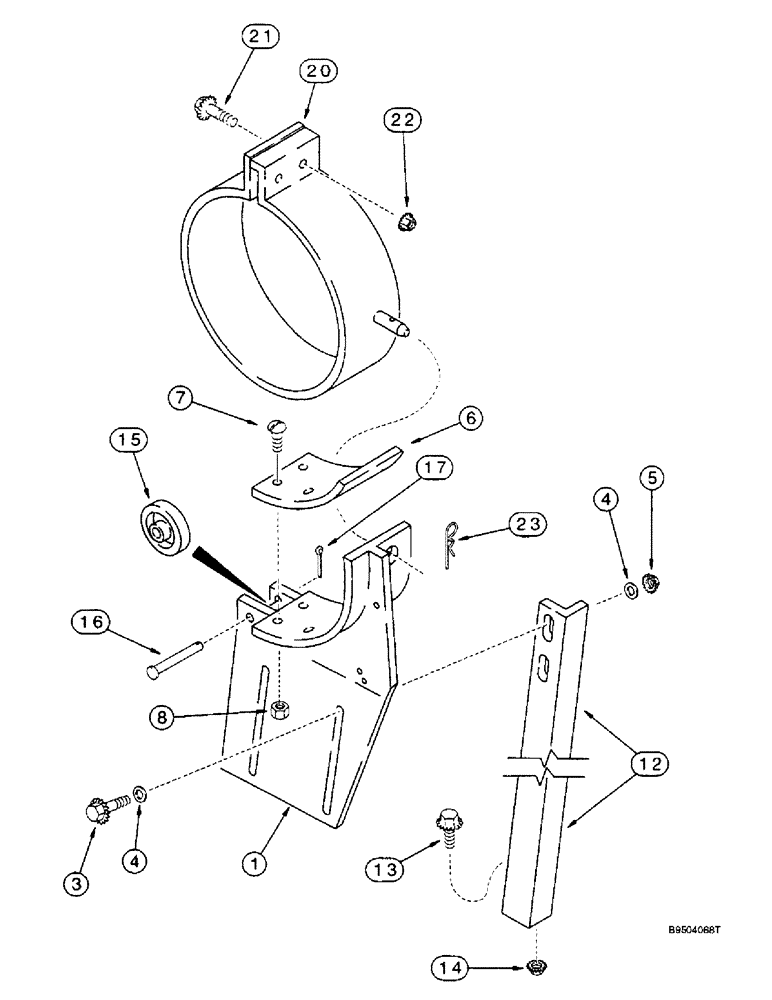 21
20
22
7
6
15
17
23
4
5
16
8
12
3
4
1
13
B9504068T
14