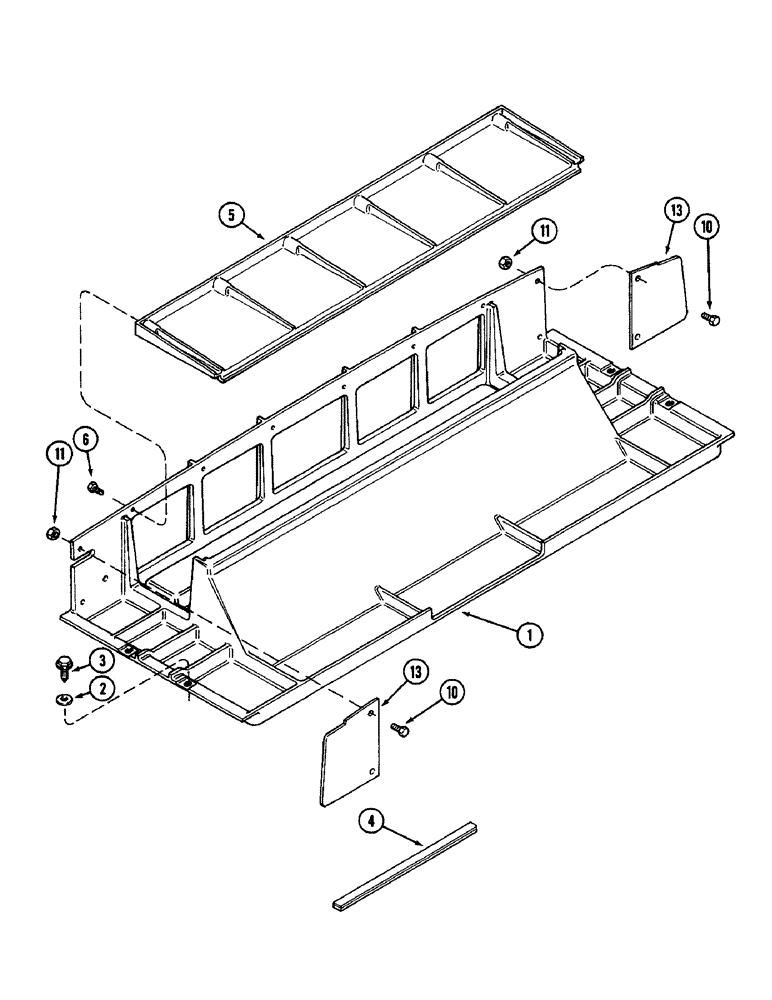 5
11
13
10
11
6
1
3
2
13
10
4