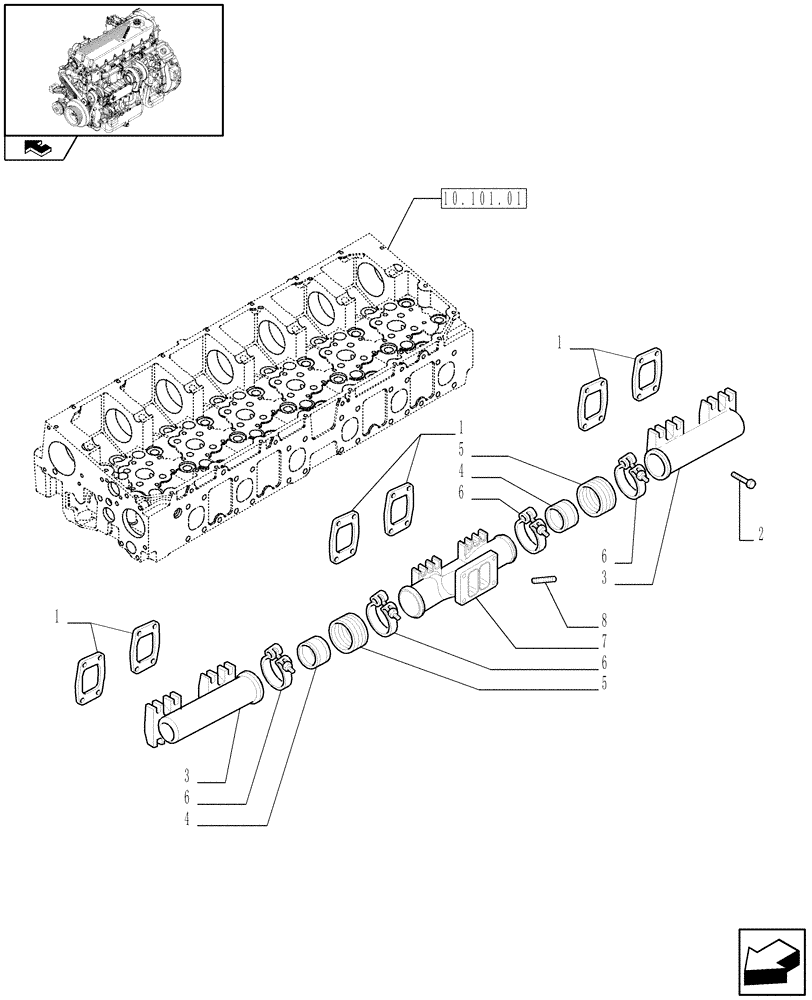 10.101.01

1
1
5
4
6
2
6
3
8
7
6
5
1
3
6
4