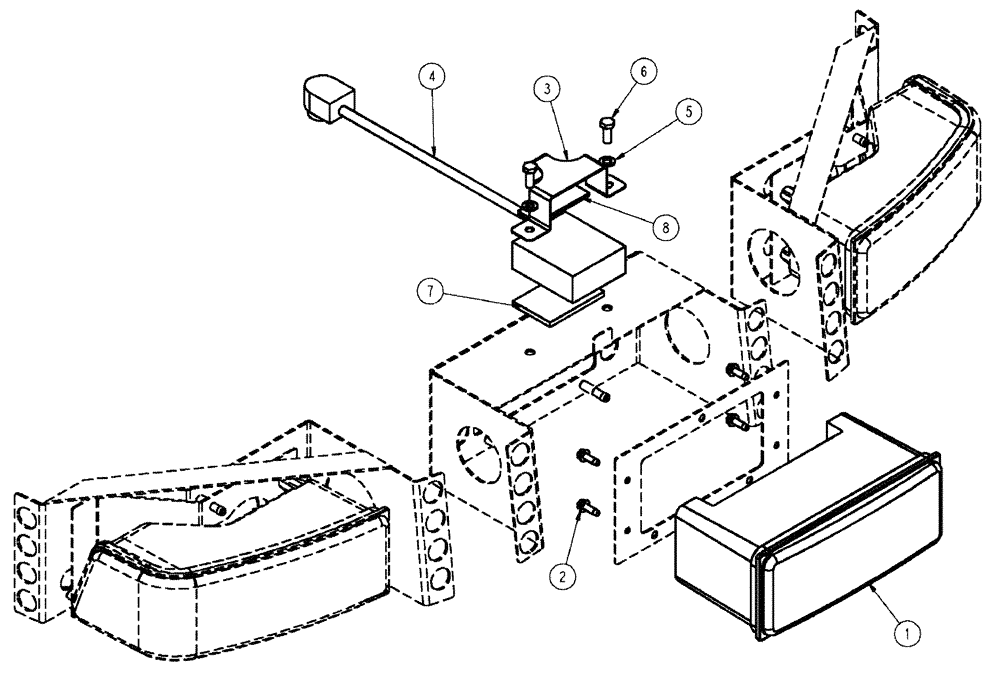 4
3
6
5
8
7
2
1