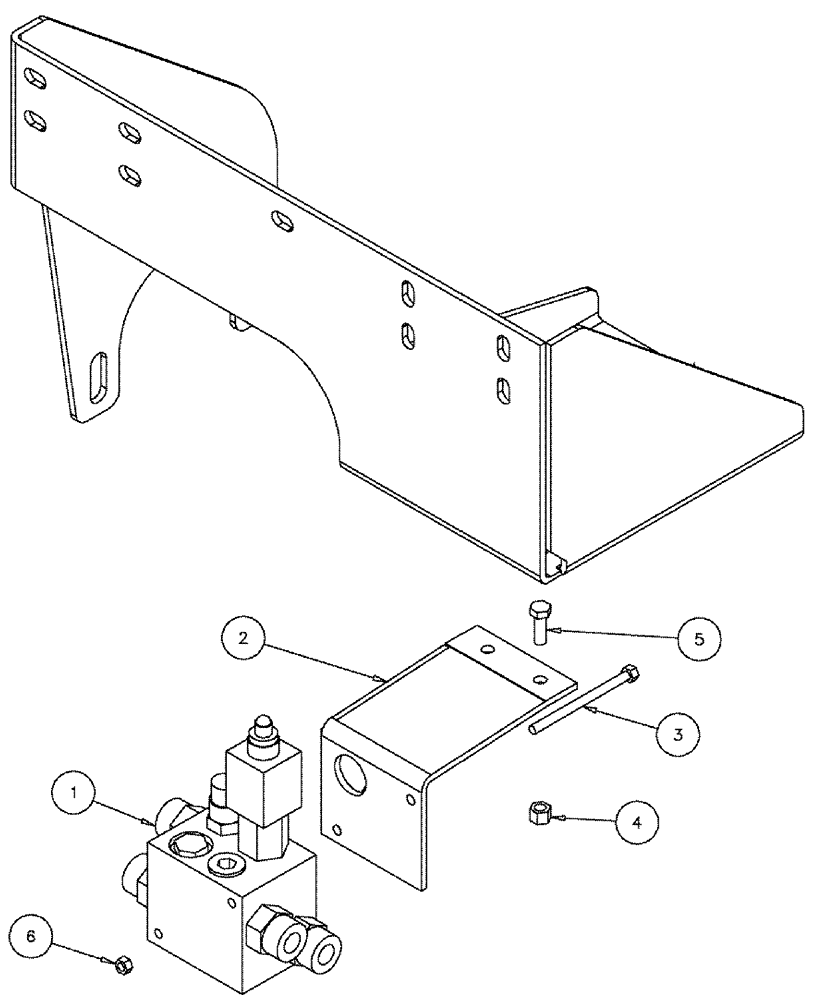 2

5

3

1

4

6