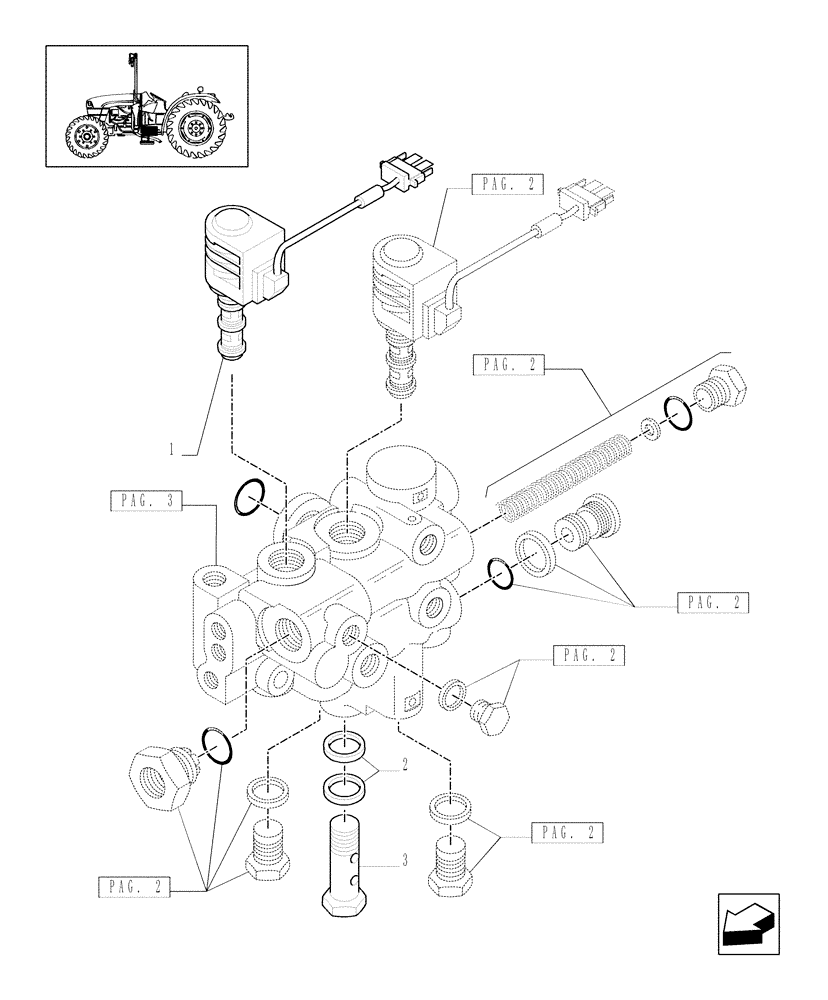 PAG. 2

PAG. 2

1

PAG. 3

PAG. 2

PAG. 2

2

3

PAG. 2

PAG. 2