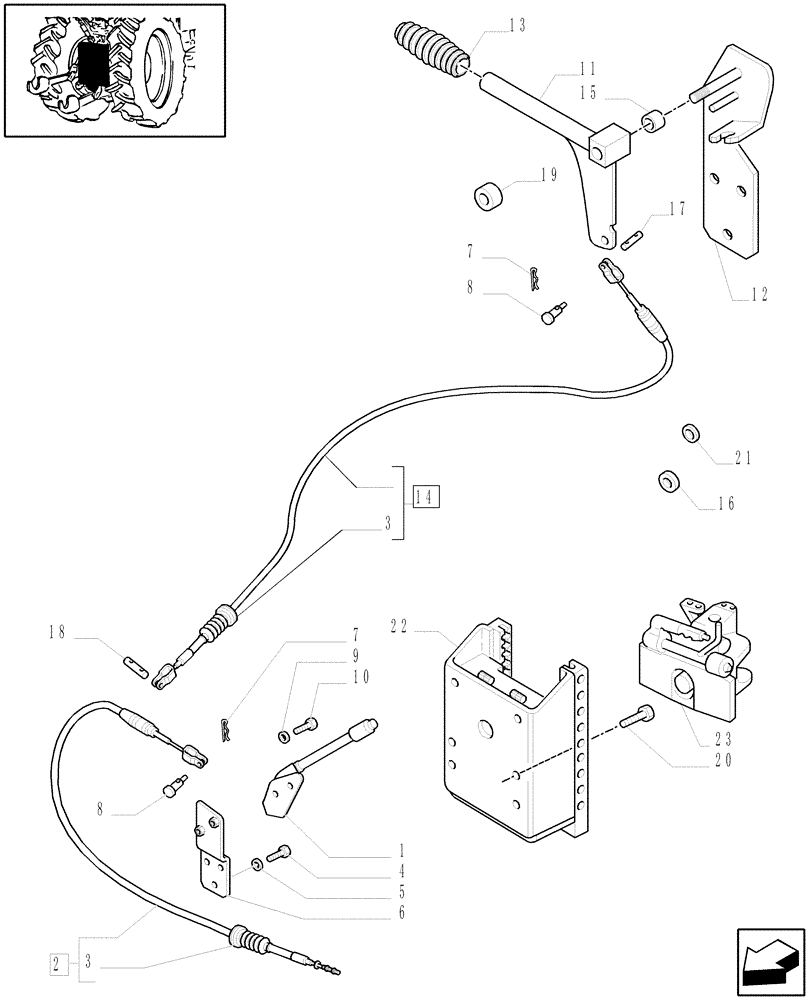 13
11
15
19
17
7
8
12
21
16
14
3
22
18
7
9
10
23
20
8
1
4
5
6
2
3