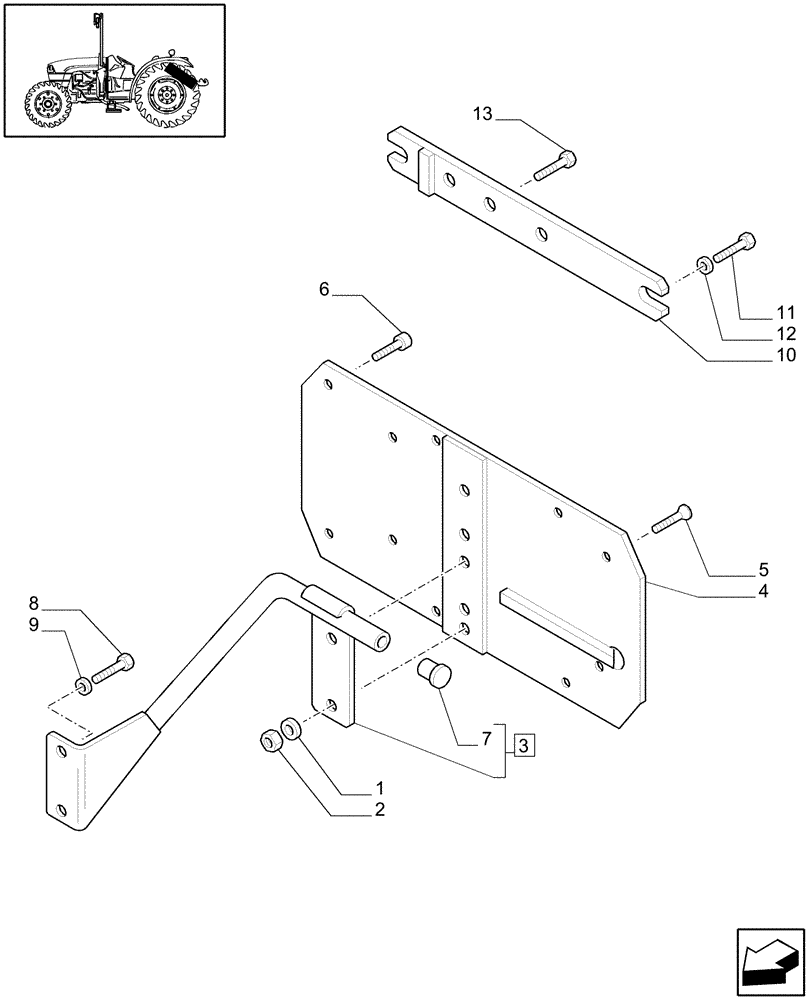 13
11
12
10
6
5
4
8
9
7
3
1
2