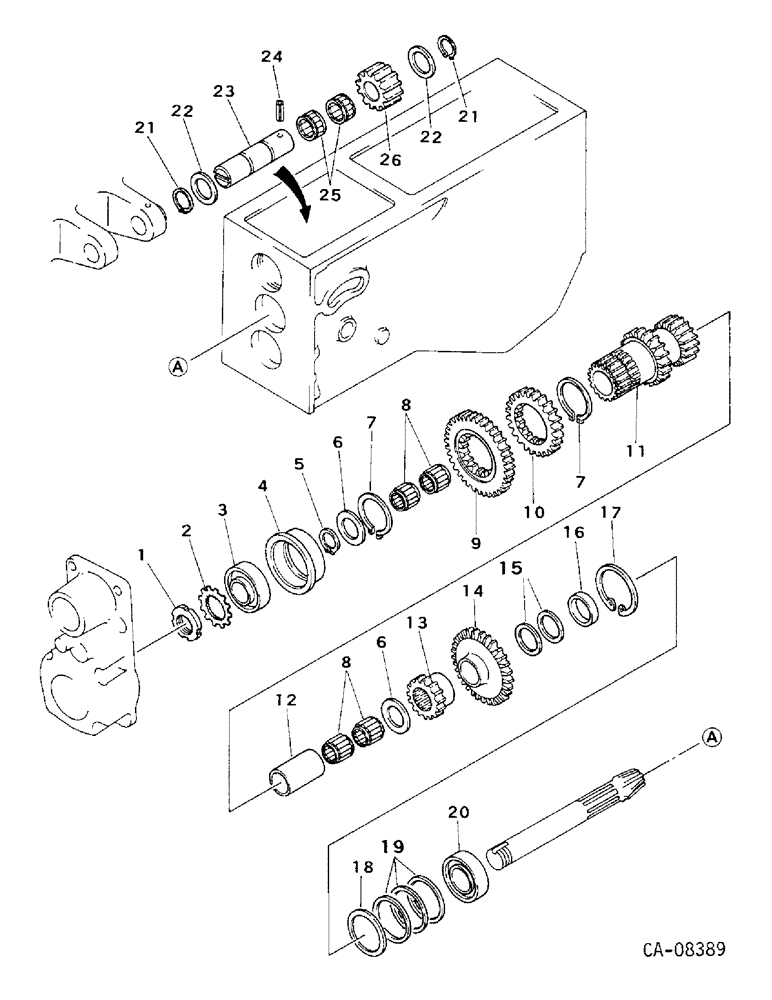 24
23
22
21
25
26
22
21
A
8
7
6
5
4
3
2
1
9
10
7
11
17
16
15
14
13
6
8
12
A
20
19
18
CA-08389