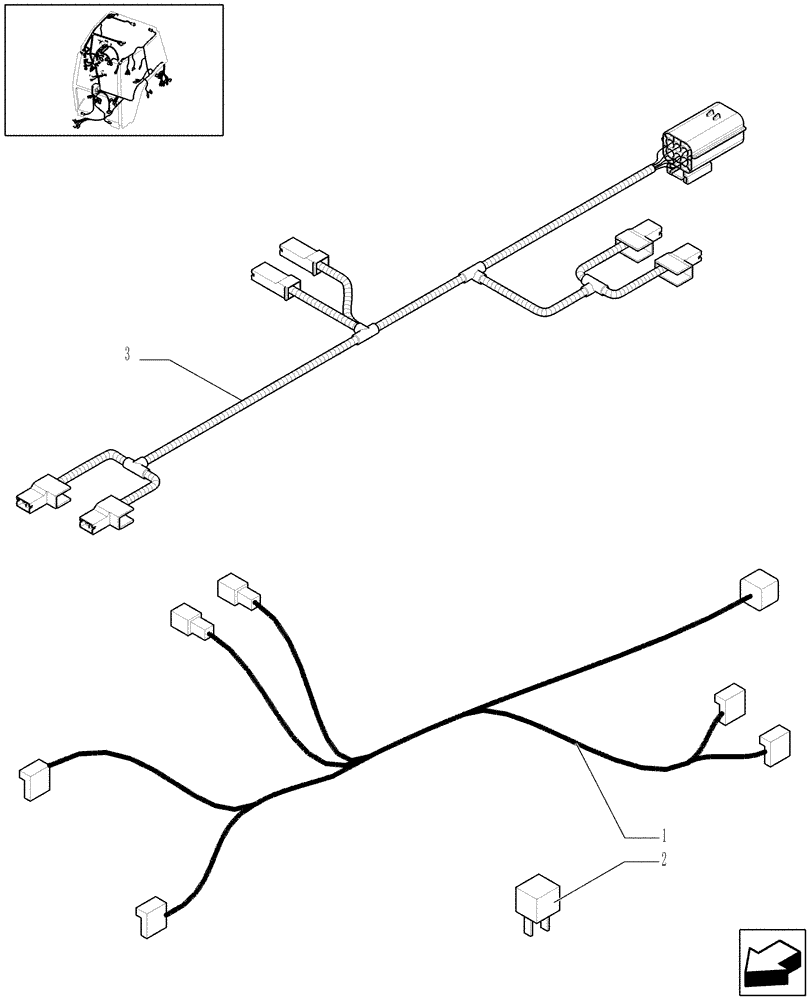 3

1

2