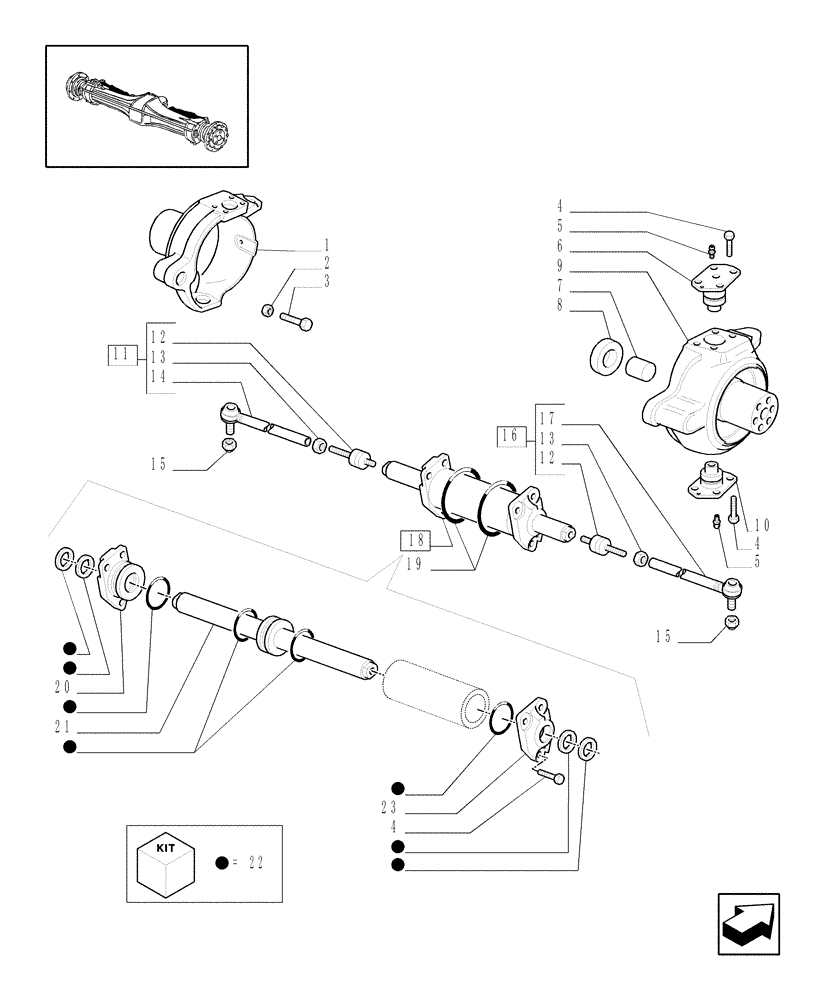 4
5
6
9
7
8
1
2
3
11
12
13
14
15
16
17
13
12
10
4
5
18
19
15
20
21
23
4
KIT
= 22