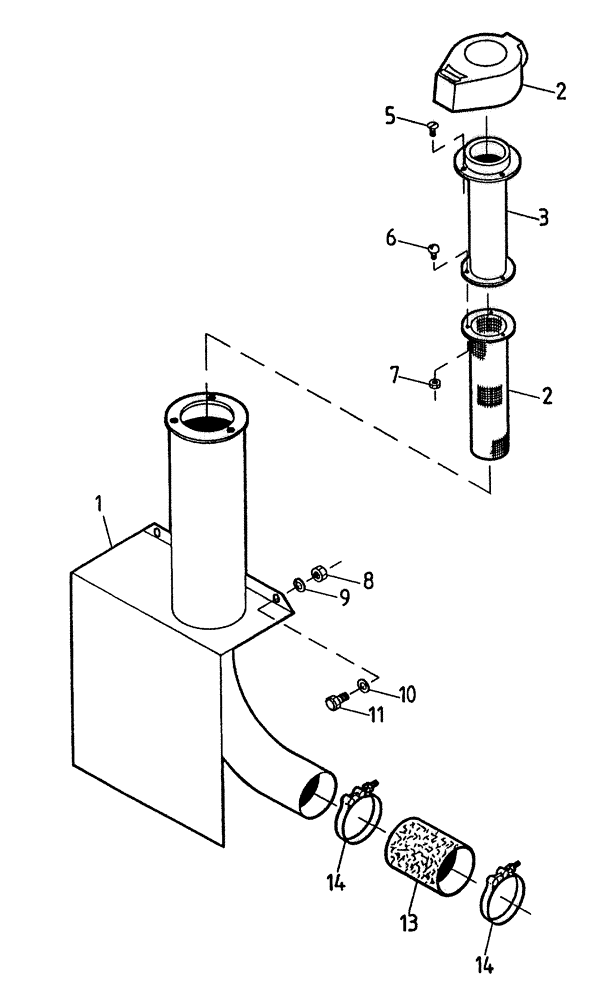 2
5
3
6
7
2
1
8
9
10
11
14
13
14