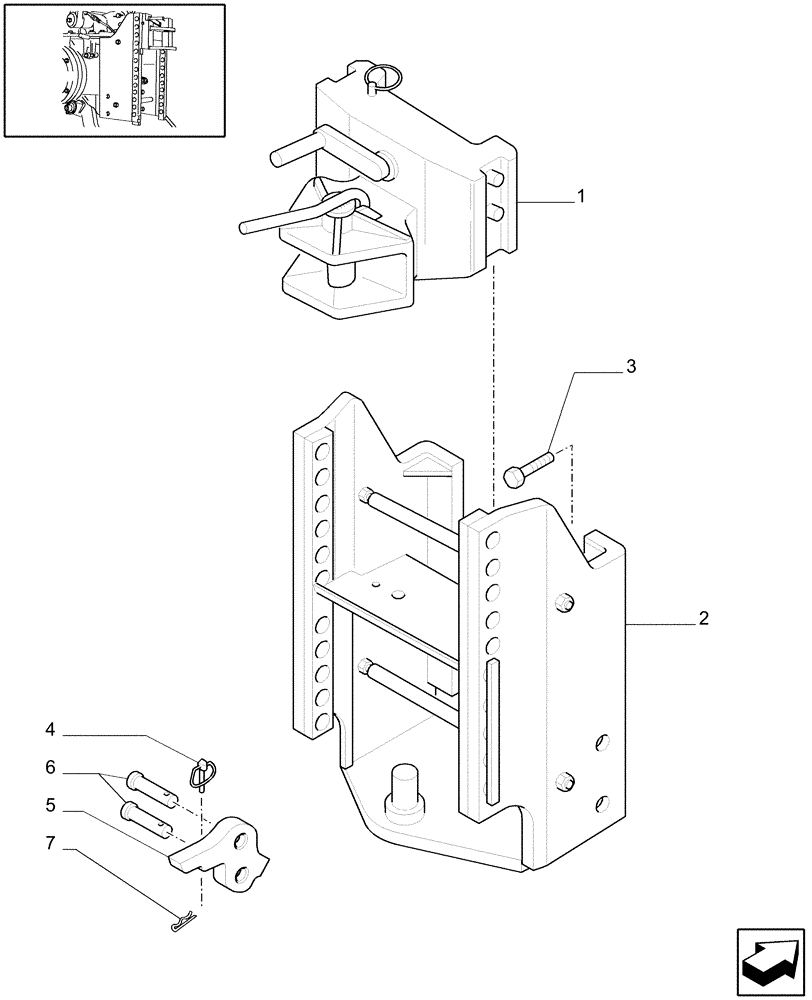 1
3
2
4
6
5
7