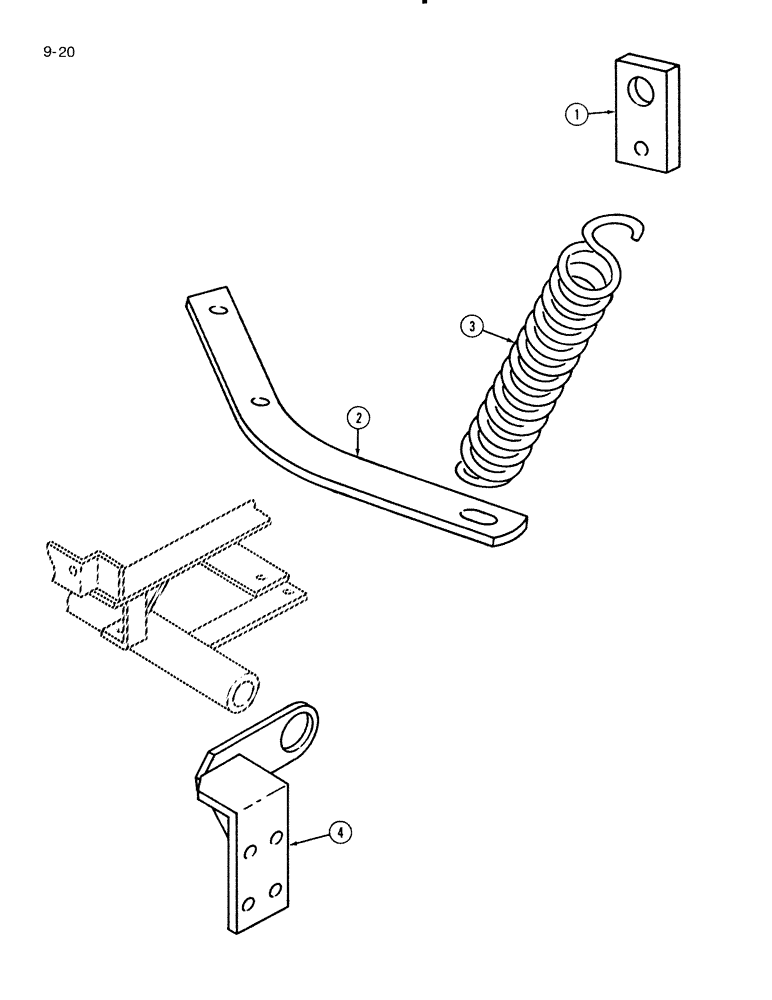 9-20

1

3

2

4