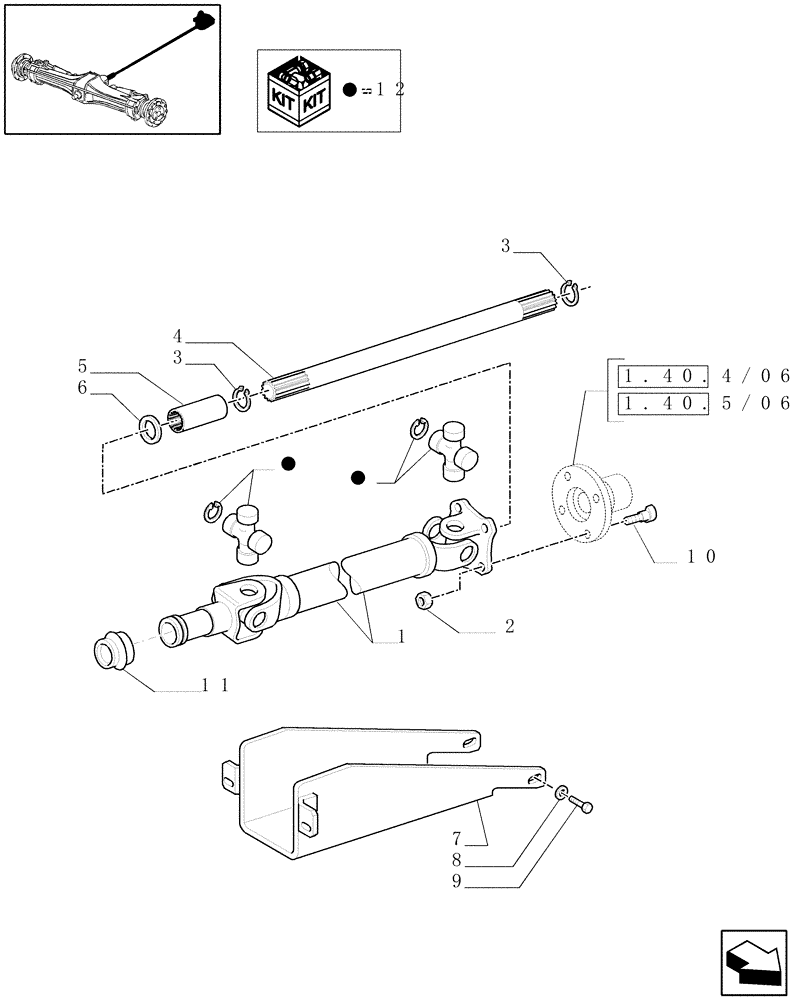 KIT KIT
● = 1 2

3
4
3
5
6
1 . 4 0 . 4 / 0 6
1 . 4 0 . 5 / 0 6
1 0
2
1
1 1
7
8
9