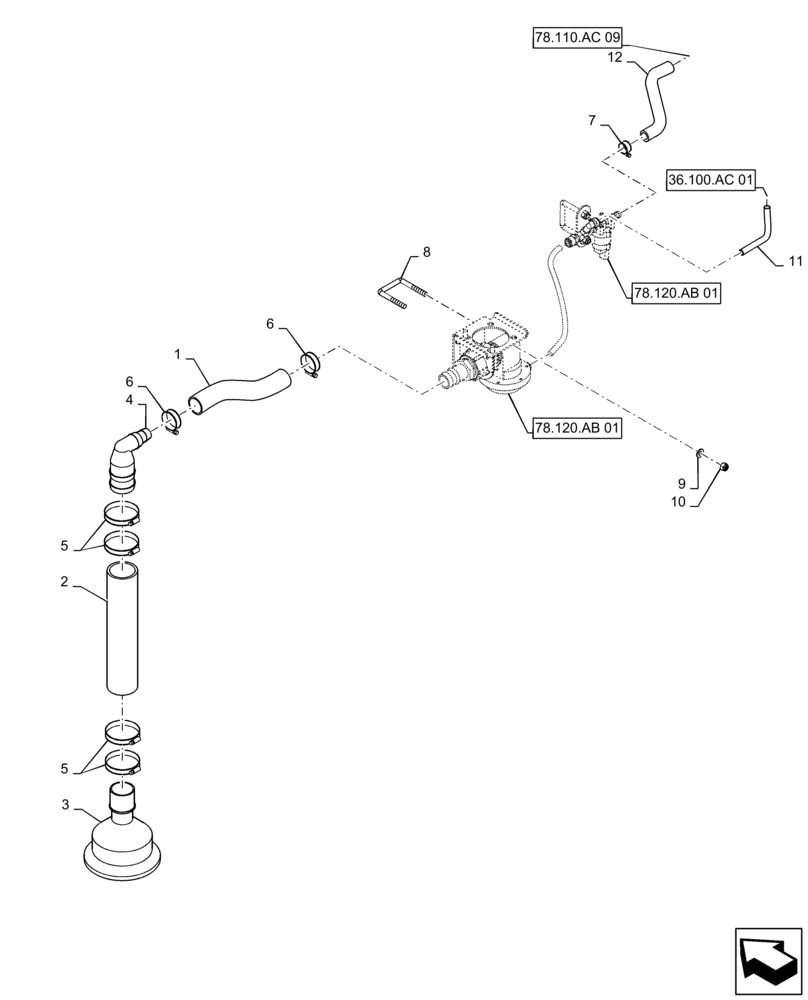 78.110.AC 09
12
7
36.100.AC 01
11
78.120.AB 01
8
6
1
6
4
78.120.AB 01
9
10
5
2
5
3