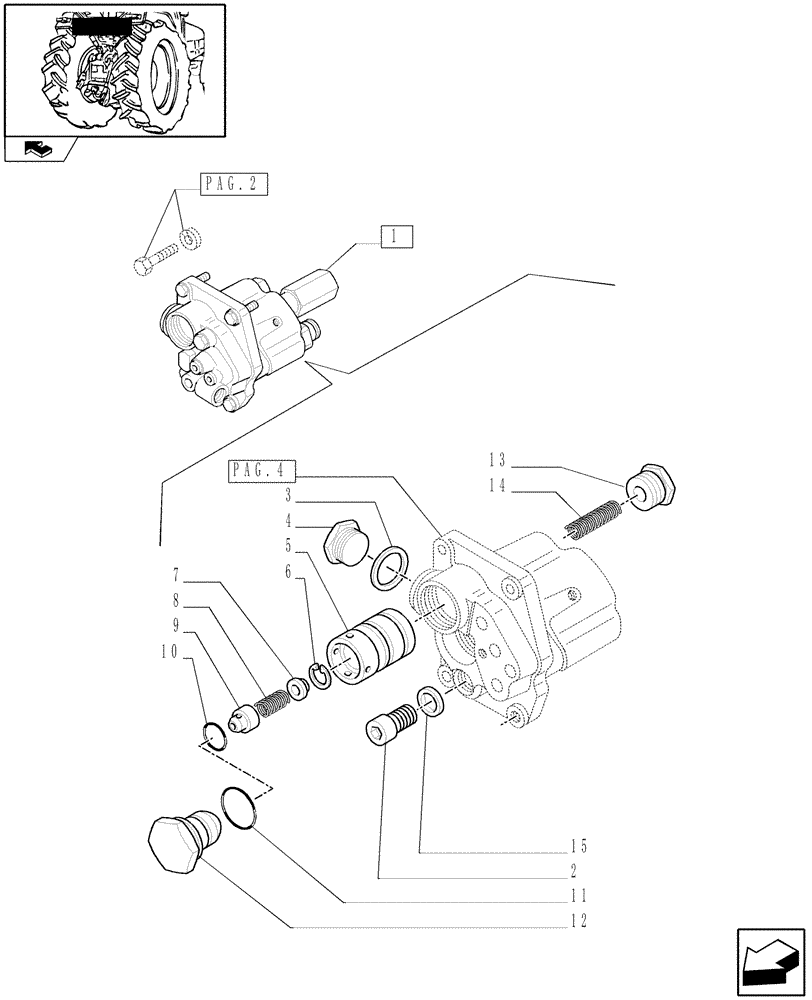 PAG.2
1
PAG.4
13
14
3
4
5
6
7
8
9
10
15
2
11
12