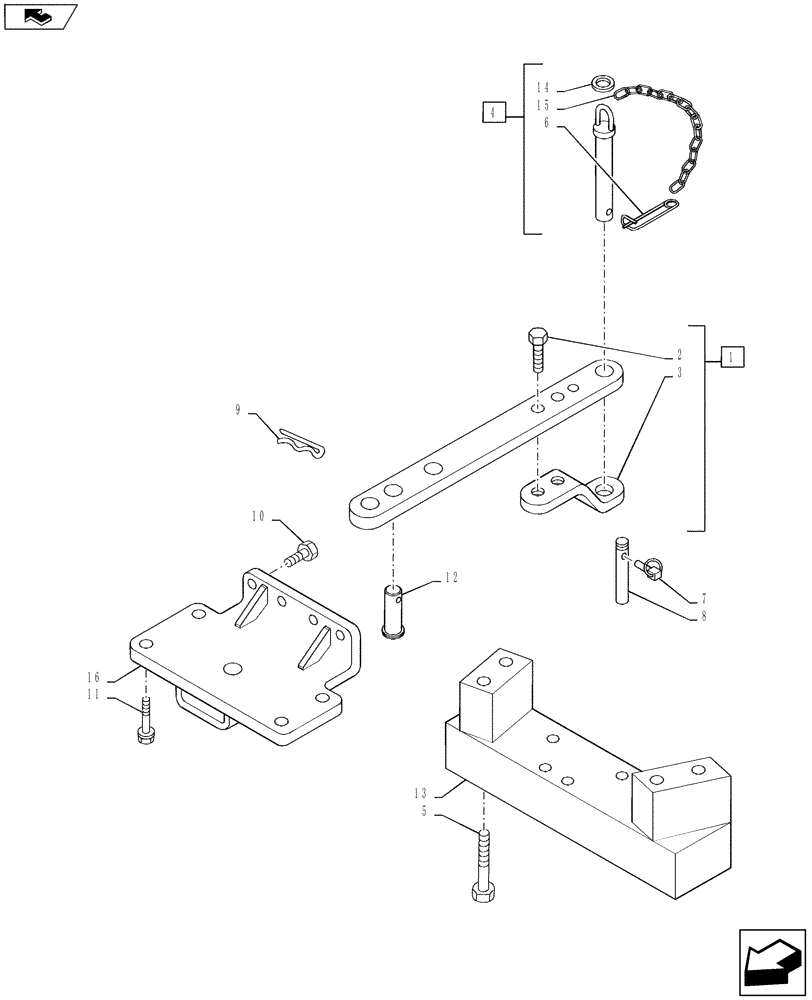 14
15
6
4
2
3
1
9
10
12
7
8
16
11
13
5